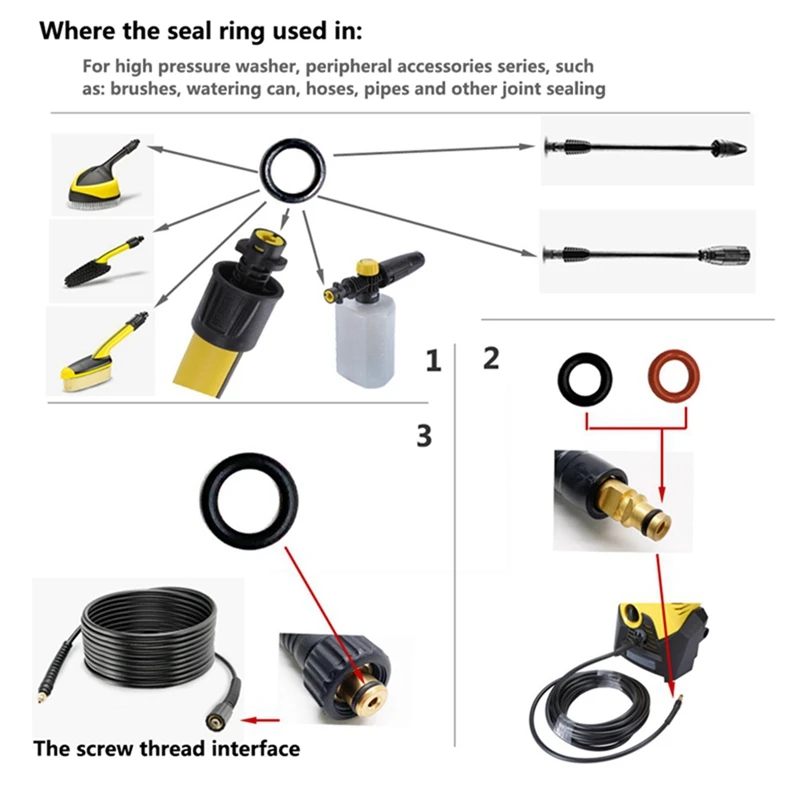 Where the seal ring used in:

For high pressure washer, peripheral accessories series, such as: brushes, watering can, hoses, pipes and other joint sealing

1

2

3

The screw thread interface