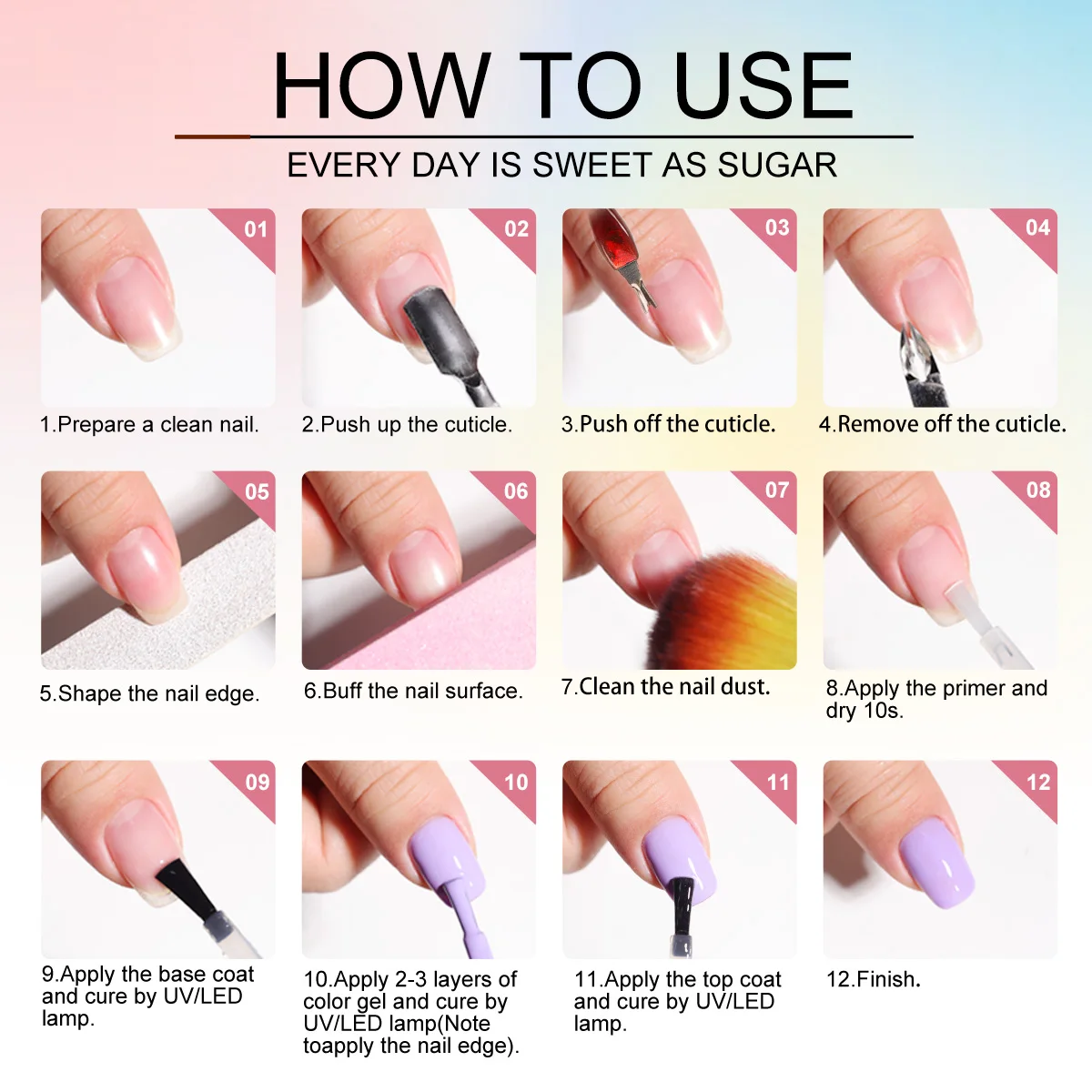 HOW TO USE

EVERY DAY IS SWEET AS SUGAR

01

1.Prepare a clean nail.

02

2.Push up the cuticle.

03

3.Push off the cuticle.

04

4.Remove off the cuticle.

05

5.Shape the nail edge.

06

6.Buff the nail surface.

07

7.Clean the nail dust.

08

8.Apply the primer and dry 10s.

09

9.Apply the base coat and cure by UV/LED lamp.

10

10.Apply 2-3 layers of color gel and cure by UV/LED lamp(Note toapply the nail edge).

11

11.Apply the top coat and cure by UV/LED lamp.

12

12.Finish.