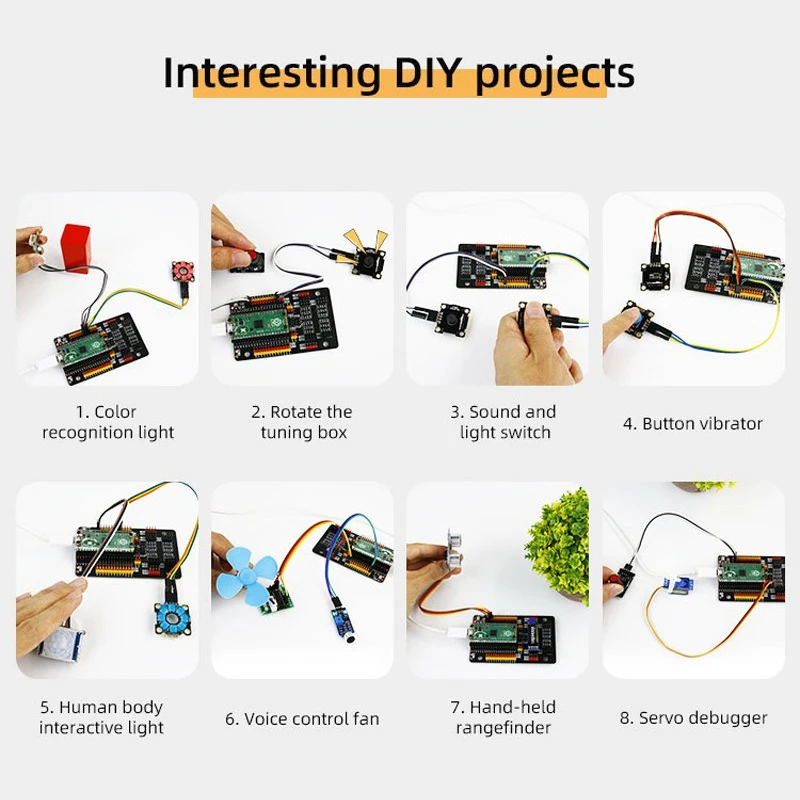 Interesting DIY projects

1. Color recognition light

2. Rotate the tuning box

3. Sound and light switch

4. Button vibrator

5. Human body interactive light

6. Voice control fan

7. Hand-held rangefinder

8. Servo debugger