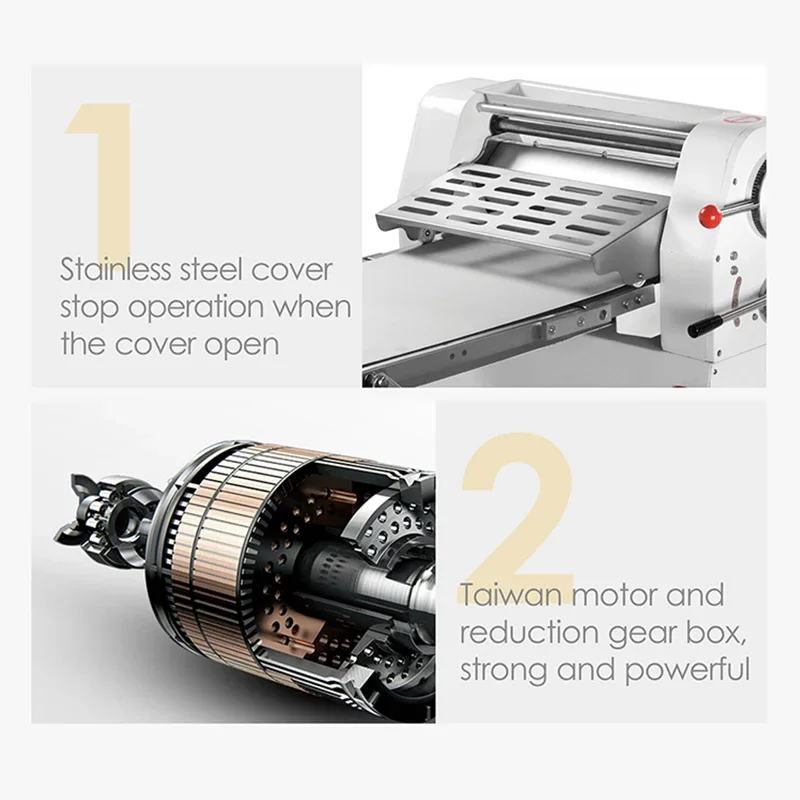 1

Stainless steel cover stop operation when the cover open

2

Taiwan motor and reduction gear box, strong and powerful