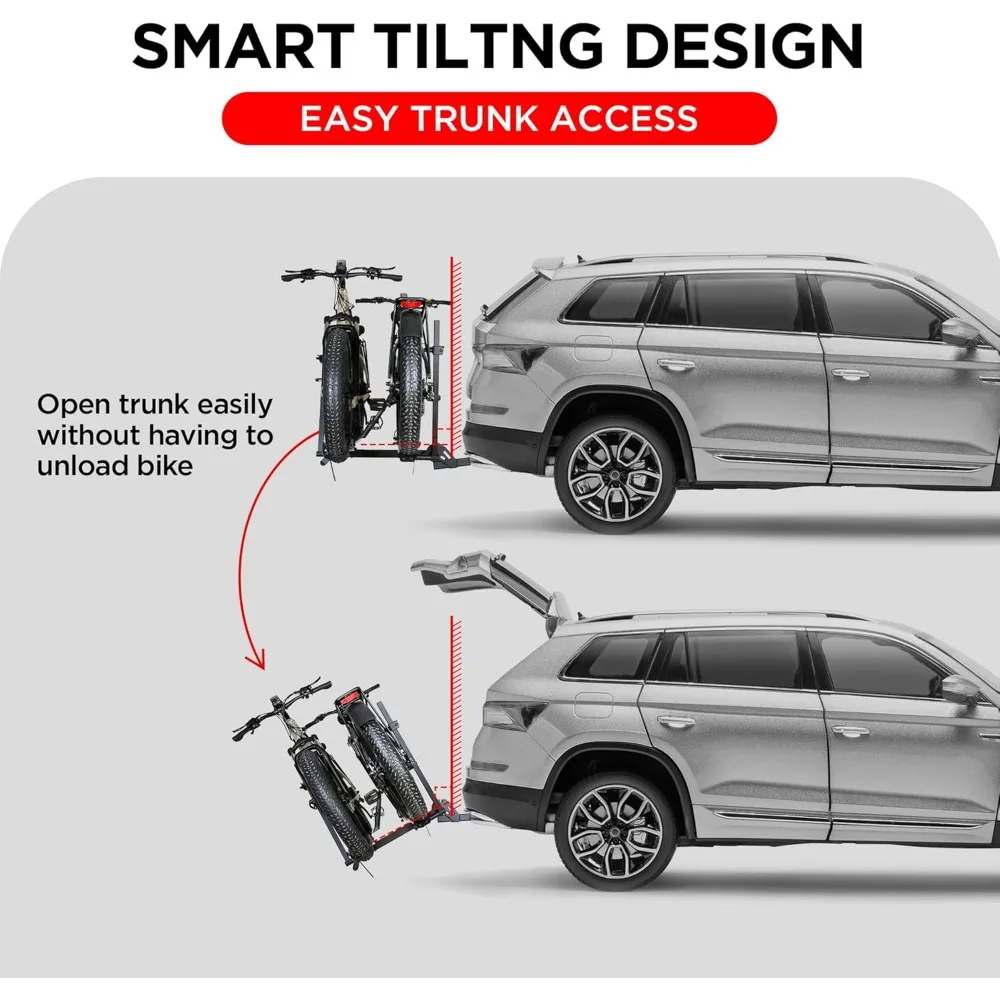 SMART TILTNG DESIGN

EASY TRUNK ACCESS

Open trunk easily without having to unload bike