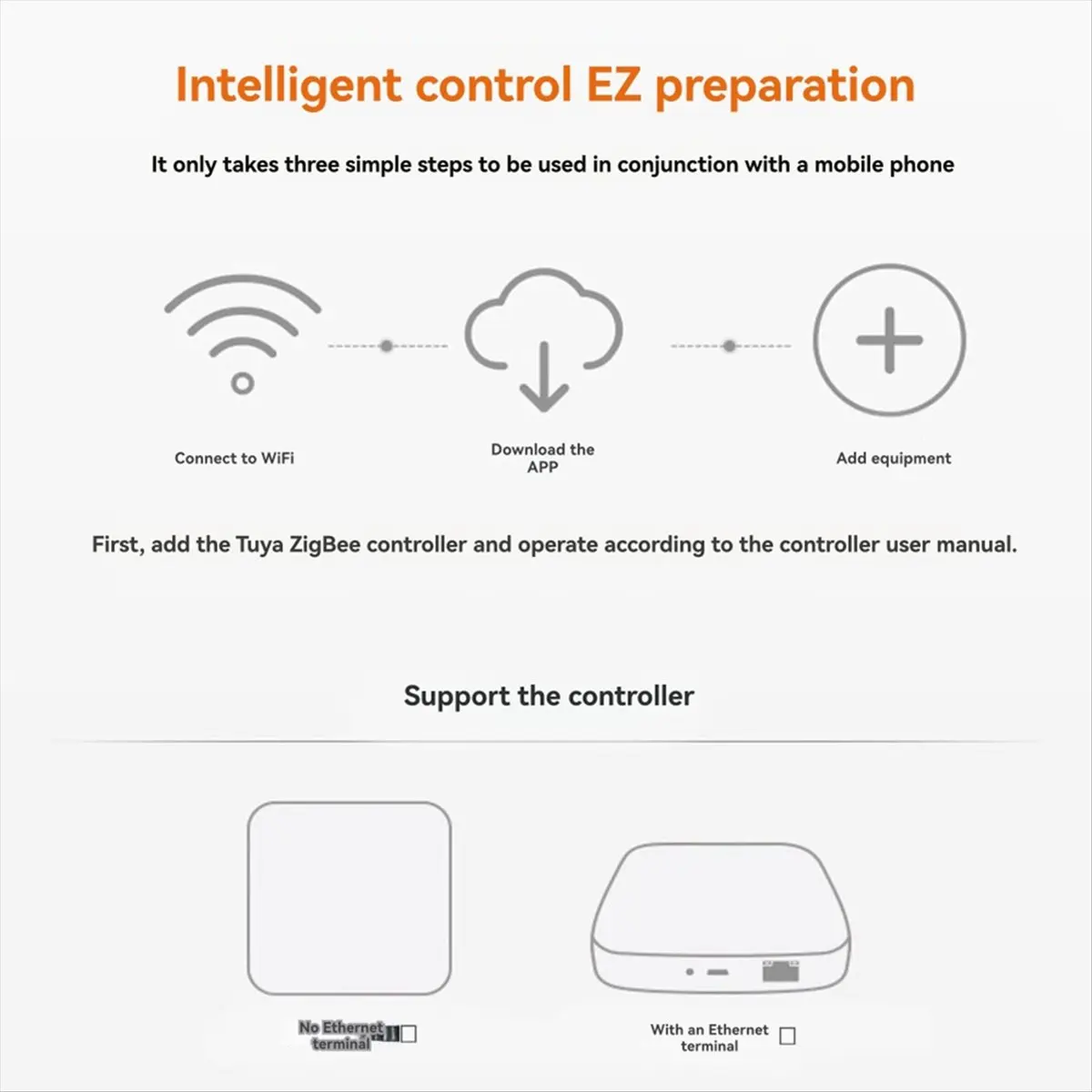 Intelligent control EZ preparation

It only takes three simple steps to be used in conjunction with a mobile phone

Connect to WiFi

Download the APP

Add equipment

First, add the Tuya ZigBee controller and operate according to the controller user manual.

Support the controller

No Ethernet terminal

With an Ethernet terminal