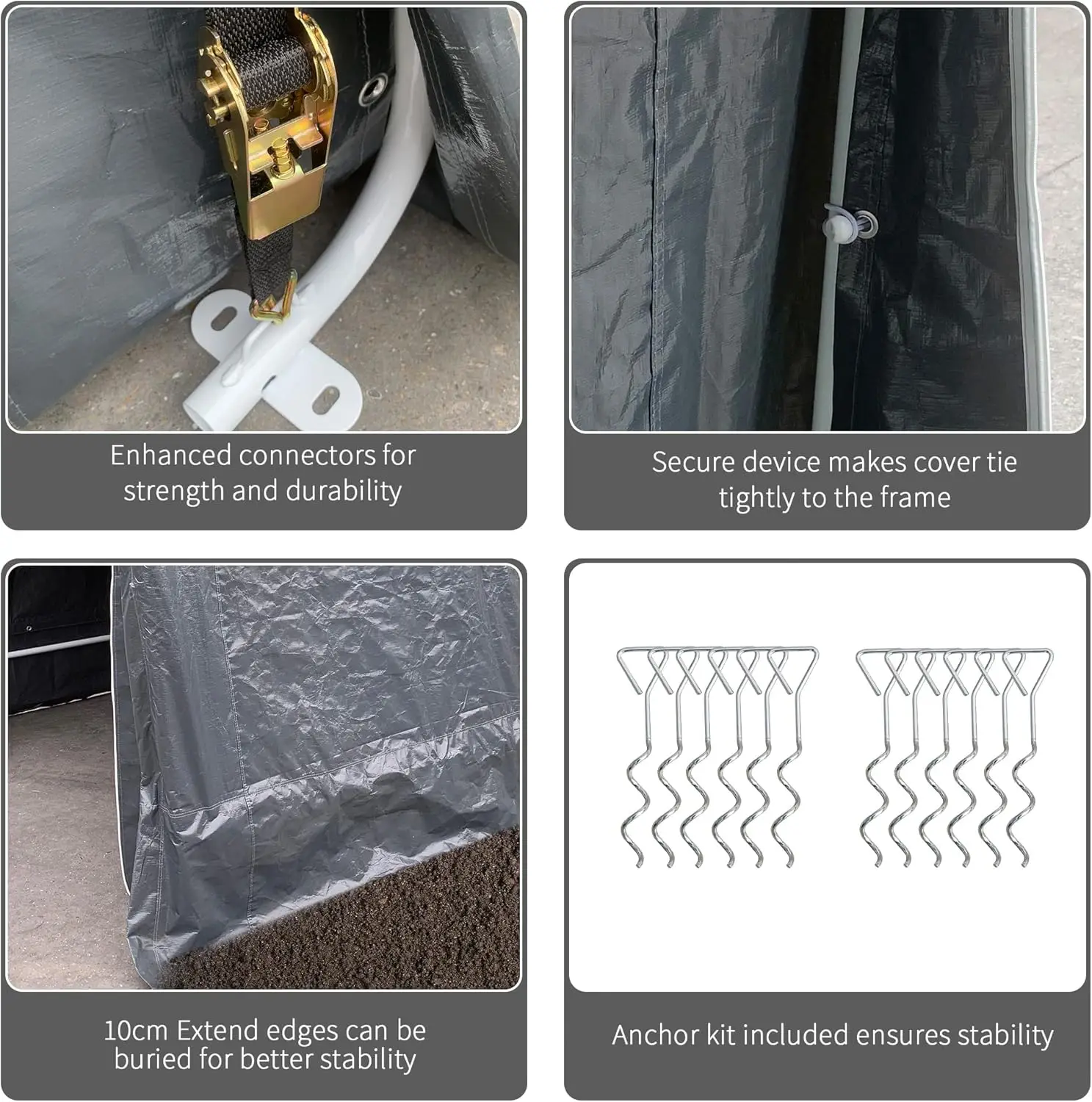 Enhanced connectors for strength and durability

Secure device makes cover tie tightly to the frame

10cm Extend edges can be buried for better stability

Anchor kit included ensures stability