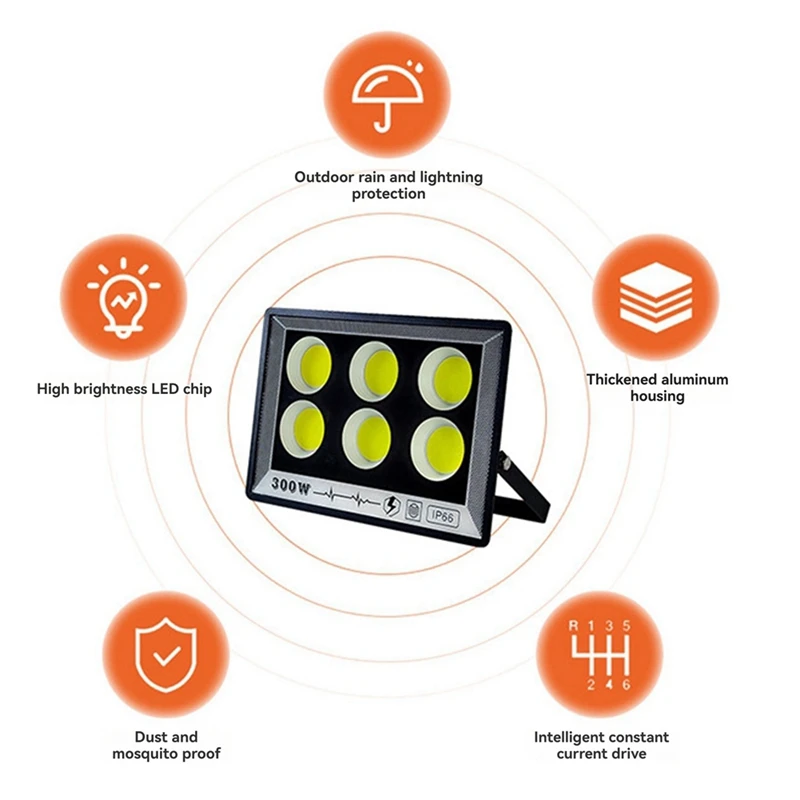 Outdoor rain and lightning protection

High brightness LED chip

Thickened aluminum housing

300W

IP66

R 1 3 5
2 4 6

Dust and mosquito proof

Intelligent constant current drive