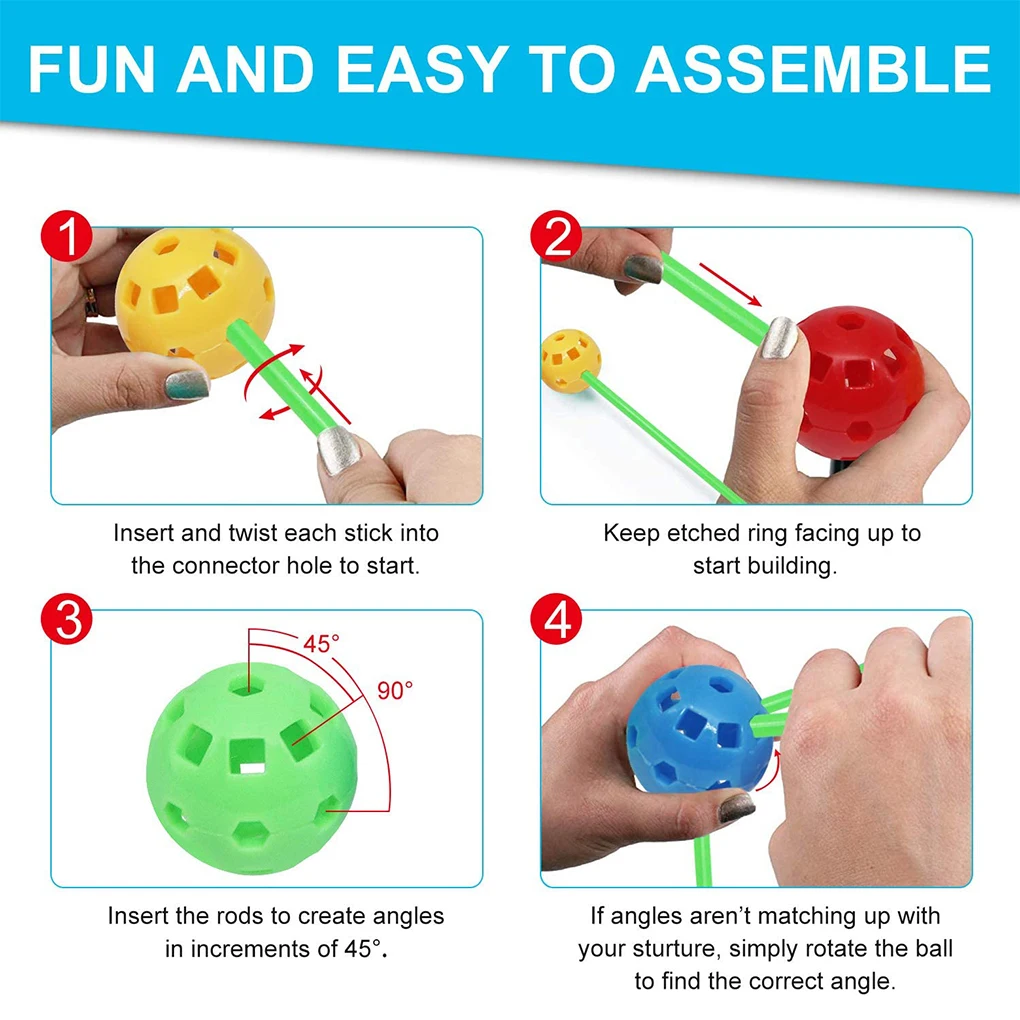 FUN AND EASY TO ASSEMBLE

1

Insert and twist each stick into the connector hole to start.

2

Keep etched ring facing up to start building.

3

45°

90°

Insert the rods to create angles in increments of 45°.

4

If angles aren't matching up with your sturture, simply rotate the ball to find the correct angle.