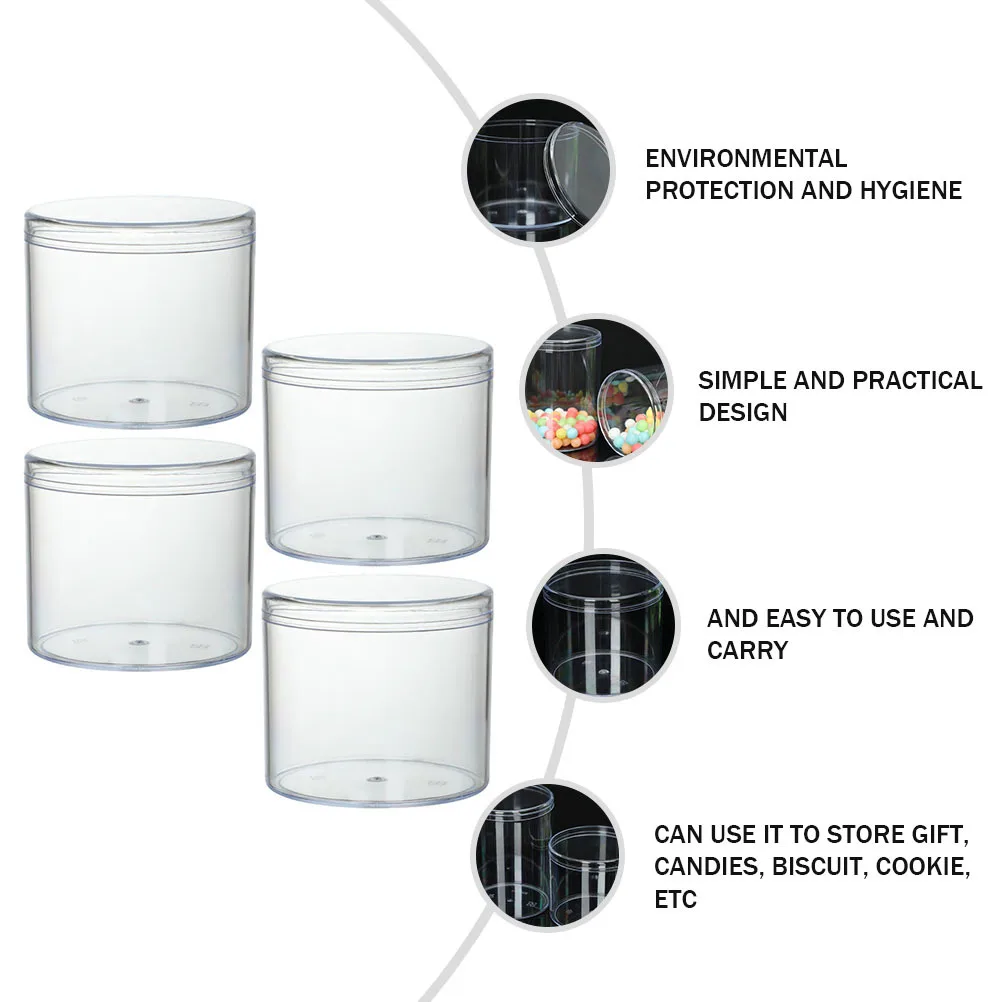 ENVIRONMENTAL PROTECTION AND HYGIENE

SIMPLE AND PRACTICAL DESIGN

AND EASY TO USE AND CARRY

CAN USE IT TO STORE GIFT, CANDIES, BISCUIT, COOKIE, ETC