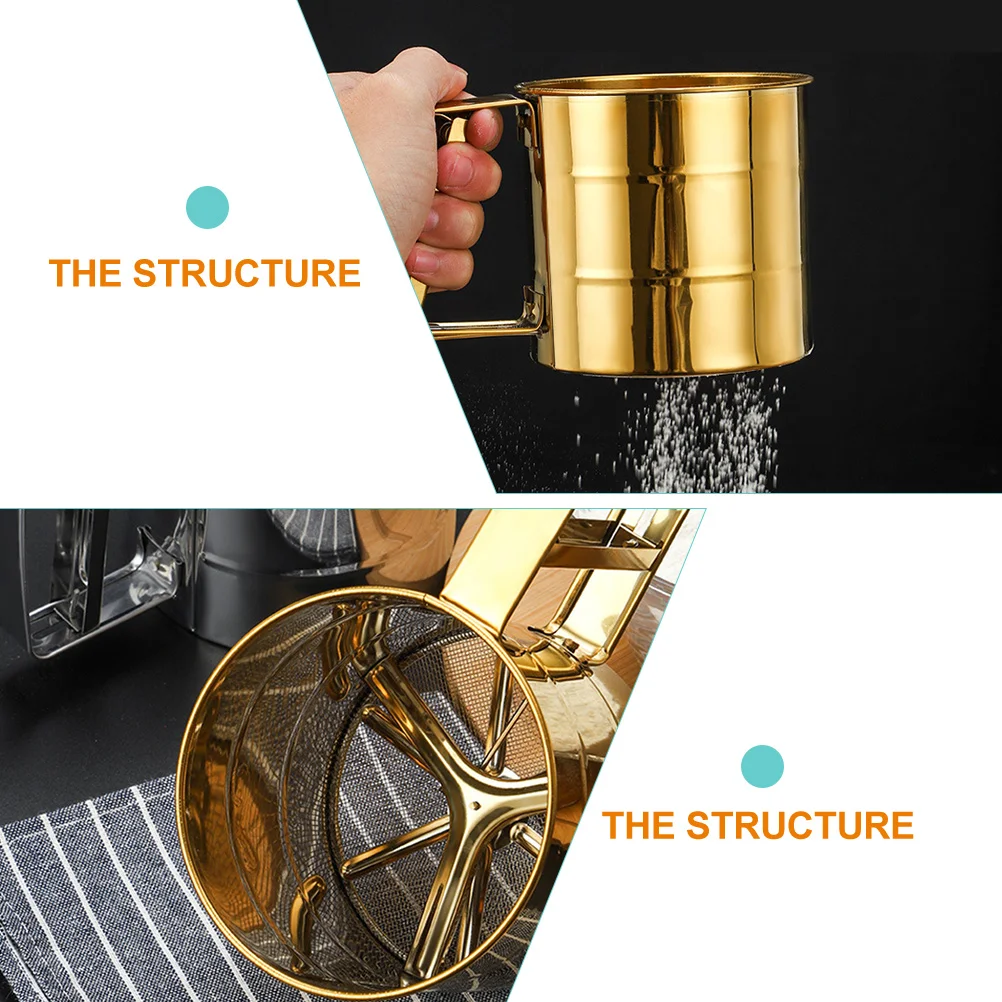 THE STRUCTURE

THE STRUCTURE