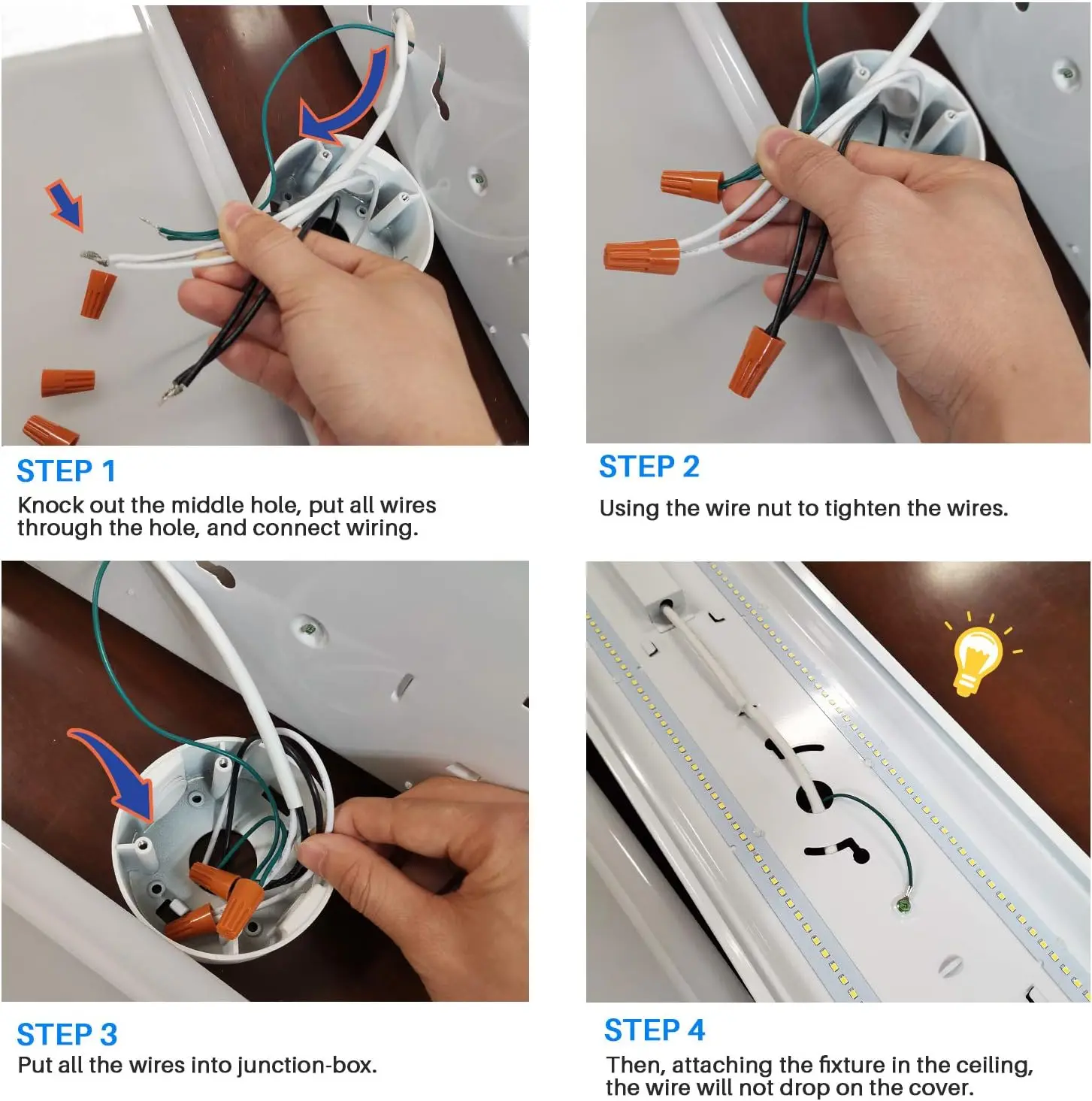 STEP 1
Knock out the middle hole, put all wires through the hole, and connect wiring.

STEP 2
Using the wire nut to tighten the wires.

STEP 3
Put all the wires into junction-box.

STEP 4
Then, attaching the fixture in the ceiling, the wire will not drop on the cover.