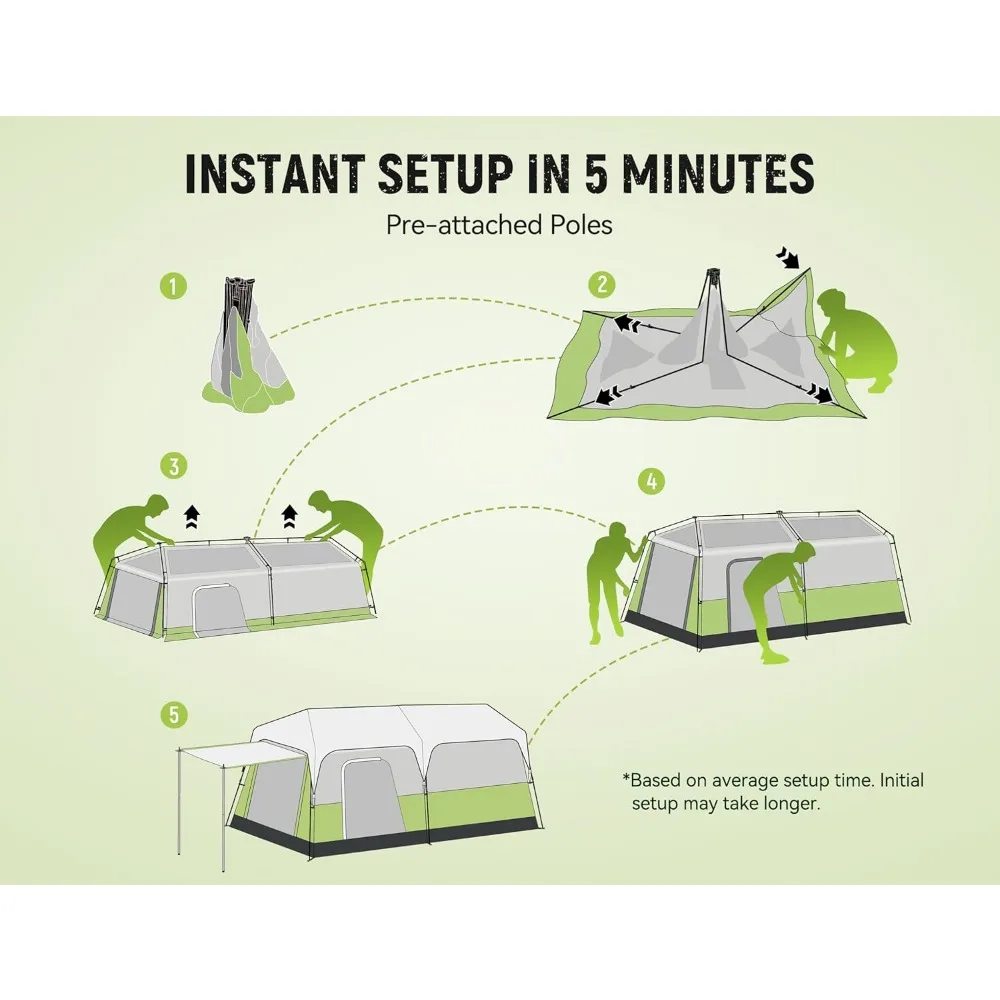 INSTANT SETUP IN 5 MINUTES

Pre-attached Poles

1

2

3

4

5

*Based on average setup time. Initial setup may take longer.