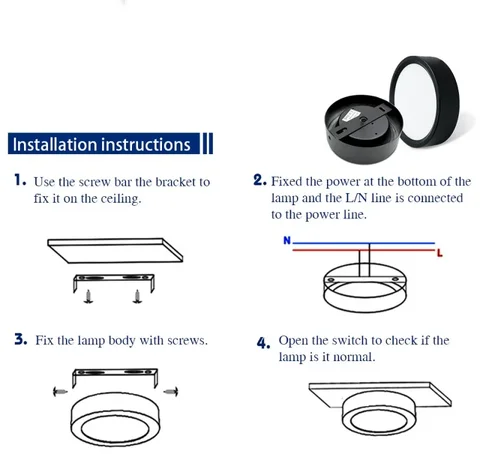 Installation instructions

1. Use the screw bar the bracket to fix it on the ceiling.

2. Fixed the power at the bottom of the lamp and the L/N line is connected to the power line.

N

L

3. Fix the lamp body with screws.

4. Open the switch to check if the lamp is it normal.