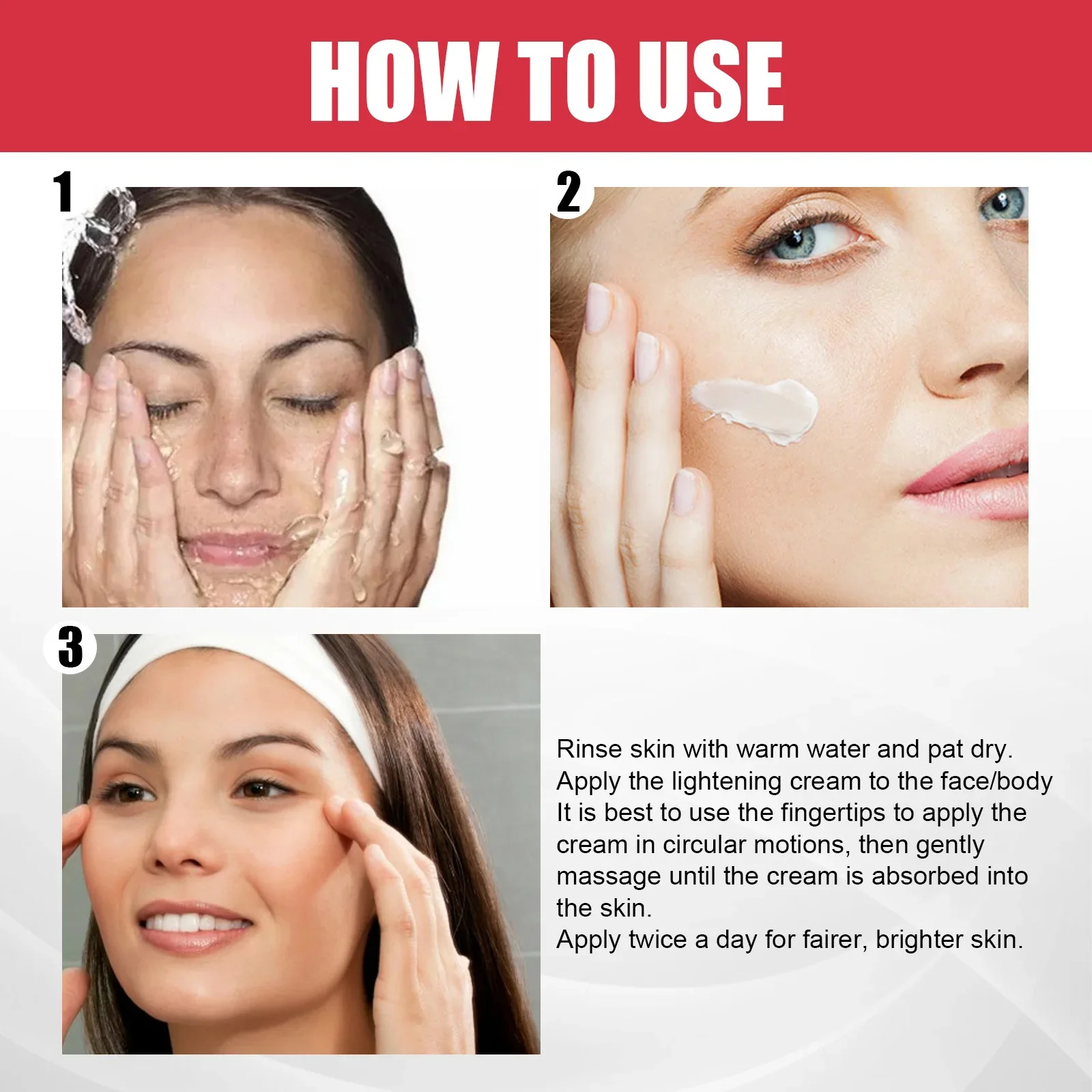 HOW TO USE

1

2

3

Rinse skin with warm water and pat dry.
Apply the lightening cream to the face/body
It is best to use the fingertips to apply the cream in circular motions, then gently massage until the cream is absorbed into the skin.
Apply twice a day for fairer, brighter skin.