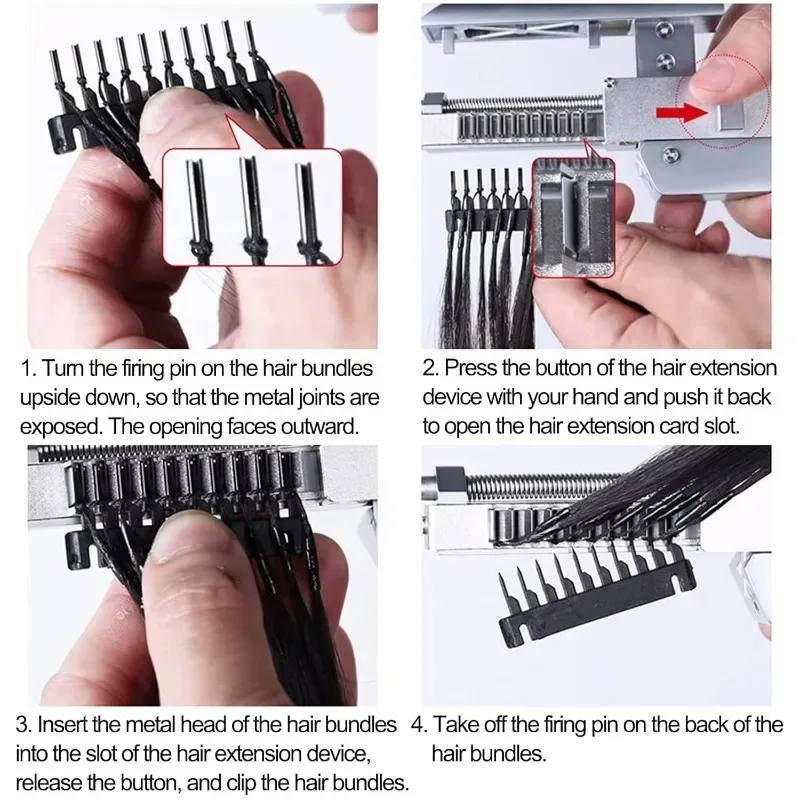 1. Turn the firing pin on the hair bundles upside down, so that the metal joints are exposed. The opening faces outward.

2. Press the button of the hair extension device with your hand and push it back to open the hair extension card slot.

3. Insert the metal head of the hair bundles into the slot of the hair extension device, release the button, and clip the hair bundles.

4. Take off the firing pin on the back of the hair bundles.