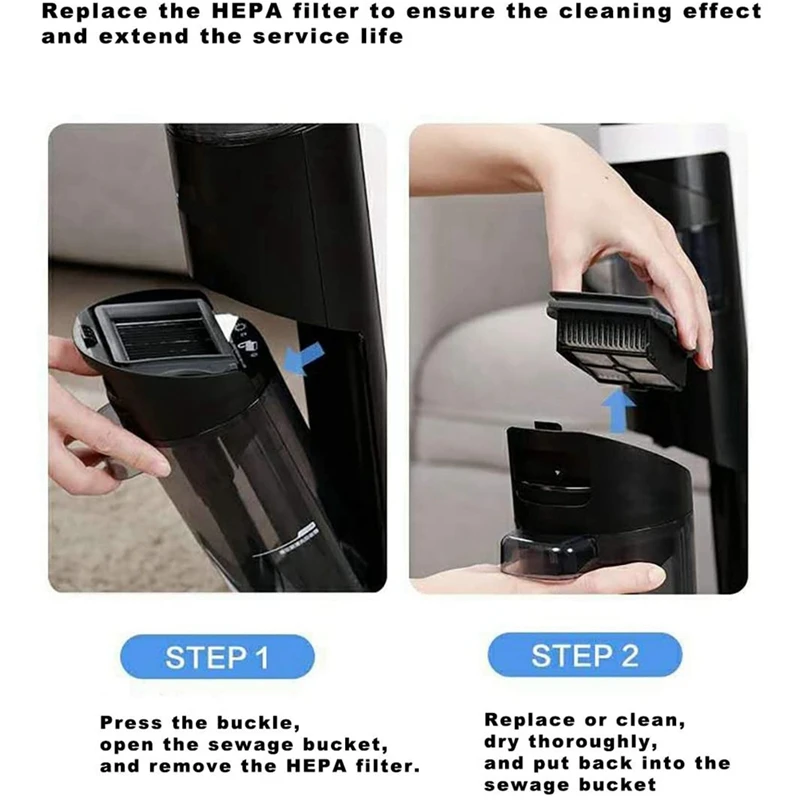 Replace the HEPA filter to ensure the cleaning effect and extend the service life

STEP 1

Press the buckle, open the sewage bucket, and remove the HEPA filter.

STEP 2

Replace or clean, dry thoroughly, and put back into the sewage bucket