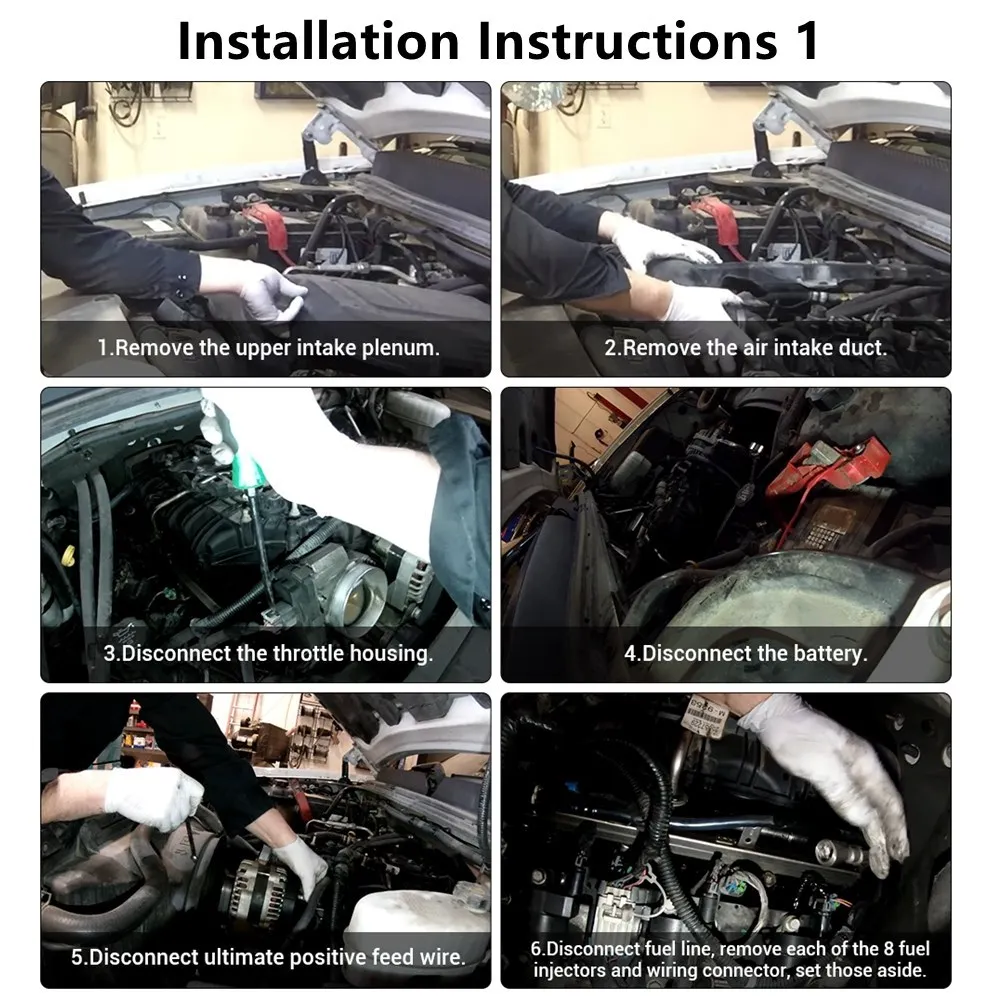 Installation Instructions 1

1.Remove the upper intake plenum.

2.Remove the air intake duct.

3.Disconnect the throttle housing.

4.Disconnect the battery.

5.Disconnect ultimate positive feed wire.

6.Disconnect fuel line, remove each of the 8 fuel injectors and wiring connector, set those aside.