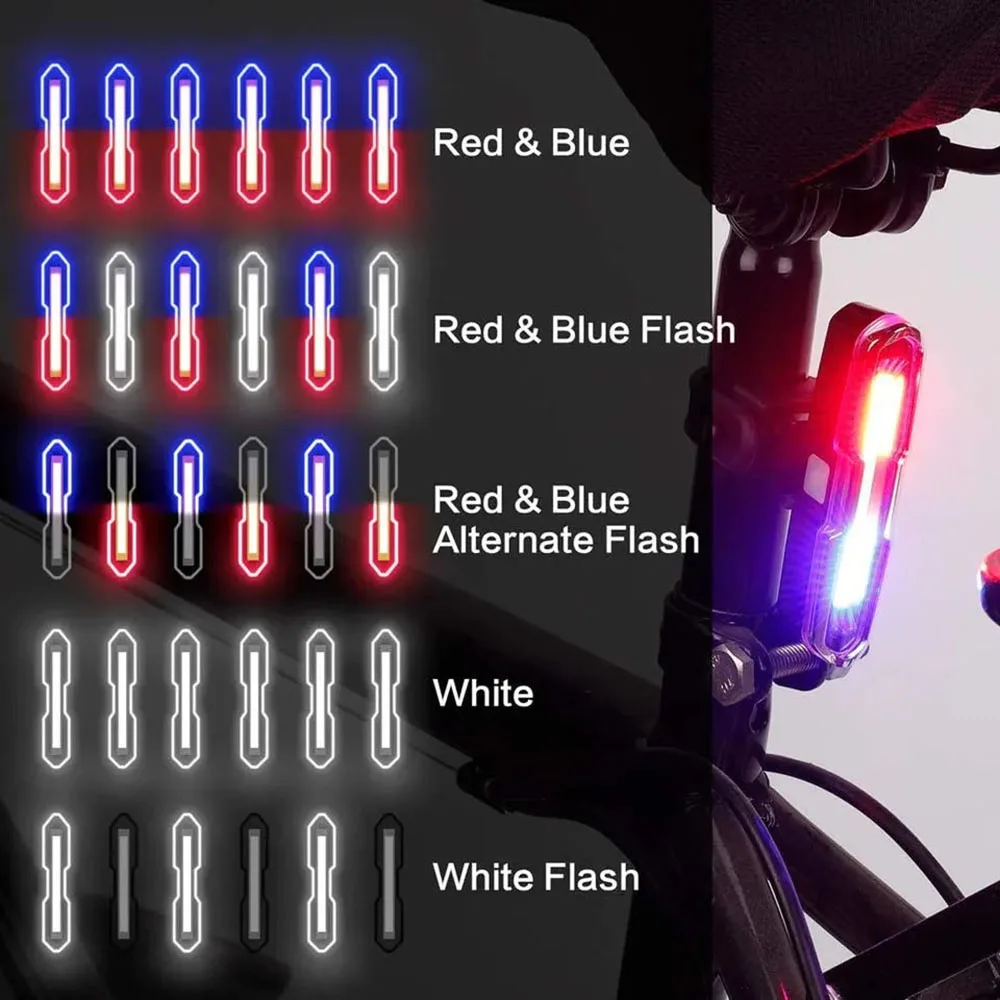 Red & Blue

Red & Blue Flash

Red & Blue
Alternate Flash

White

White Flash