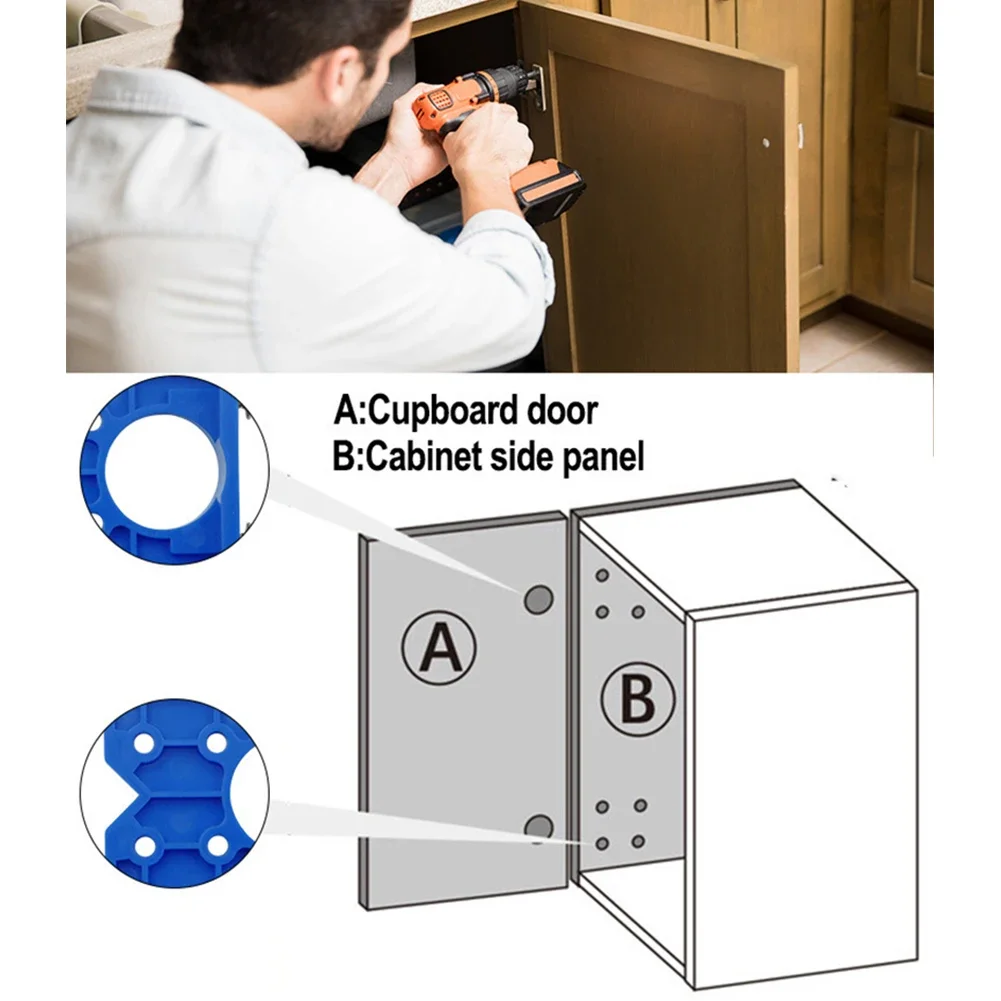 A:Cupboard door
B:Cabinet side panel

A

B