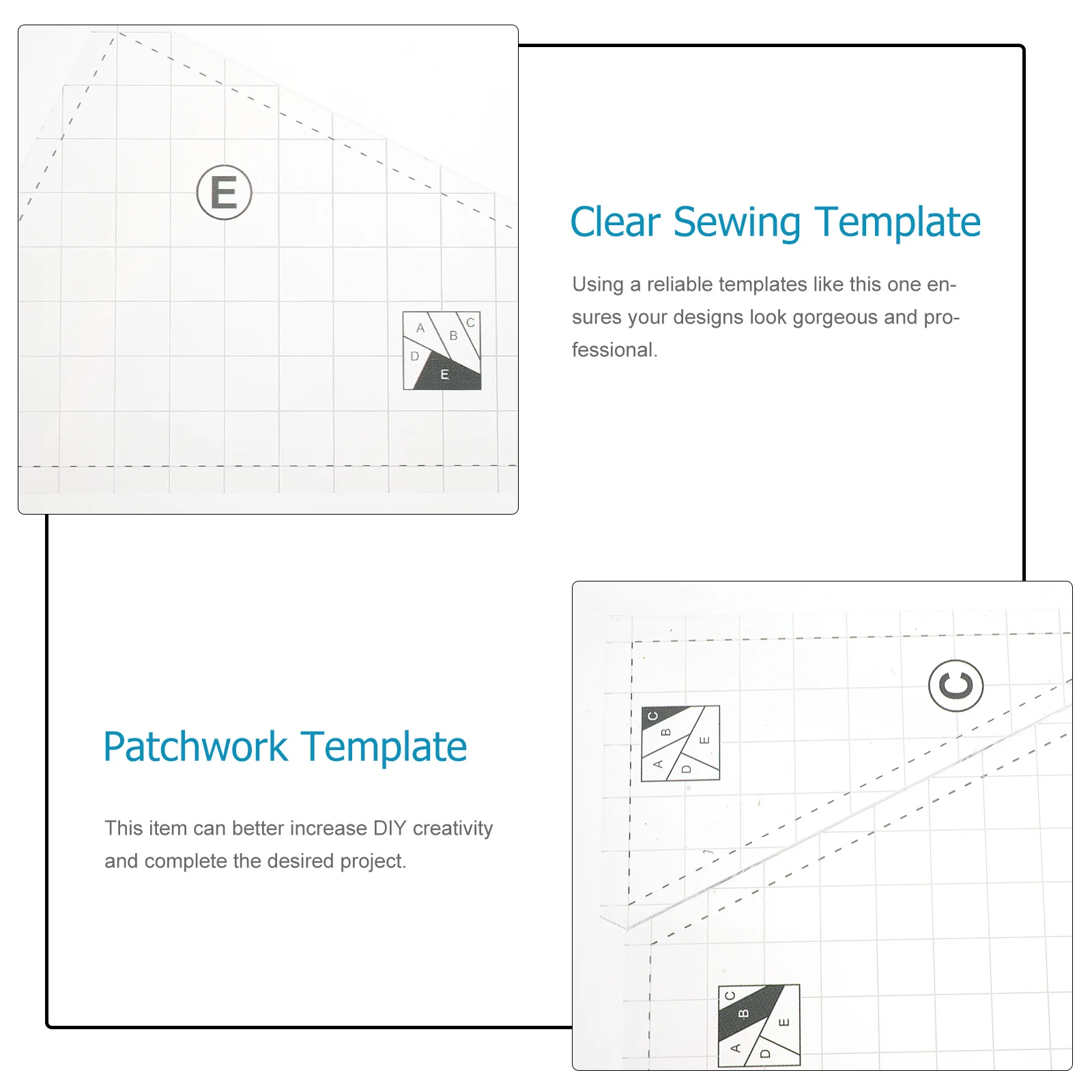 E

A B C D E

Clear Sewing Template

Using a reliable templates like this one ensures your designs look gorgeous and professional.

Patchwork Template

This item can better increase DIY creativity and complete the desired project.

C

C B A D E

C B A D E