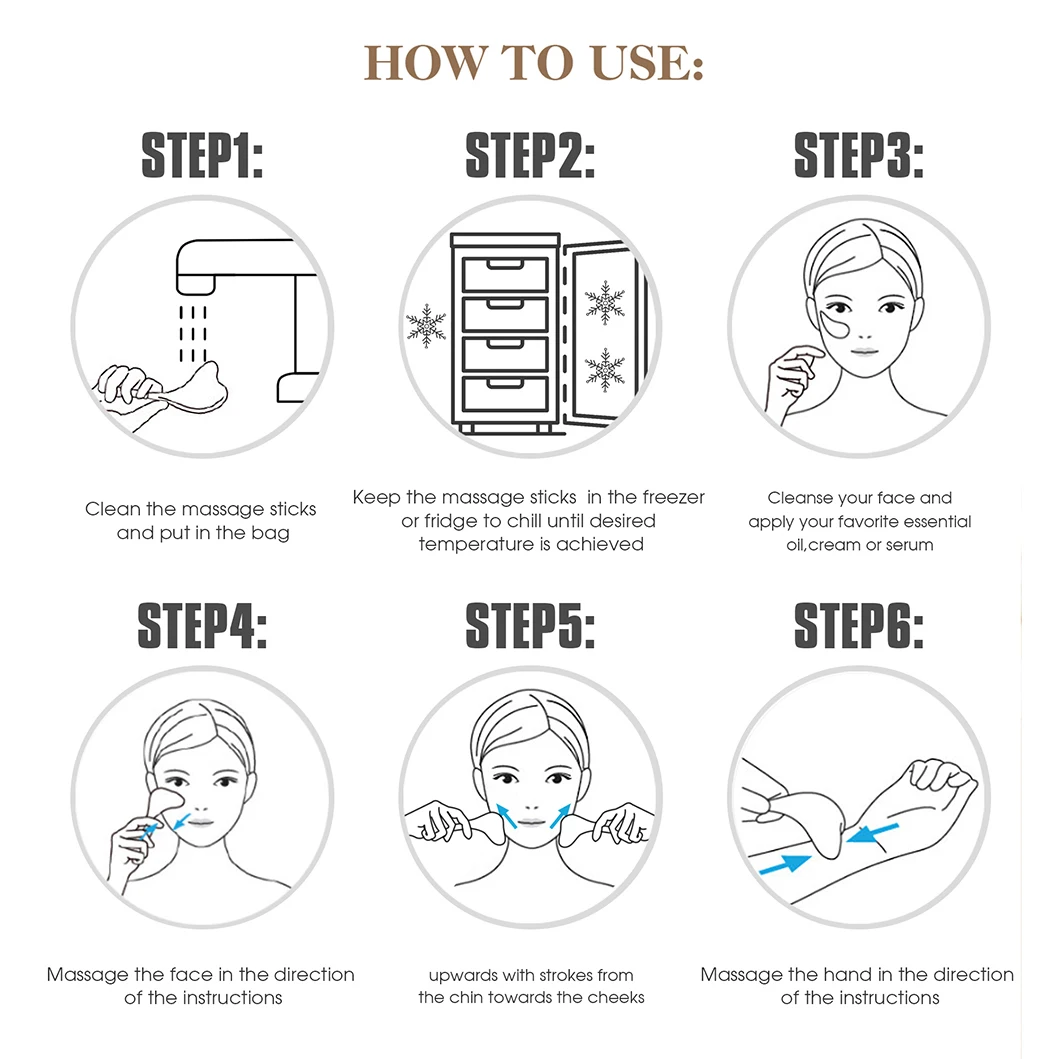 HOW TO USE:

STEP1:

Clean the massage sticks and put in the bag

STEP2:

Keep the massage sticks in the freezer or fridge to chill until desired temperature is achieved

STEP3:

Cleanse your face and apply your favorite essential oil,cream or serum

STEP4:

Massage the face in the direction of the instructions

STEP5:

upwards with strokes from the chin towards the cheeks

STEP6:

Massage the hand in the direction of the instructions