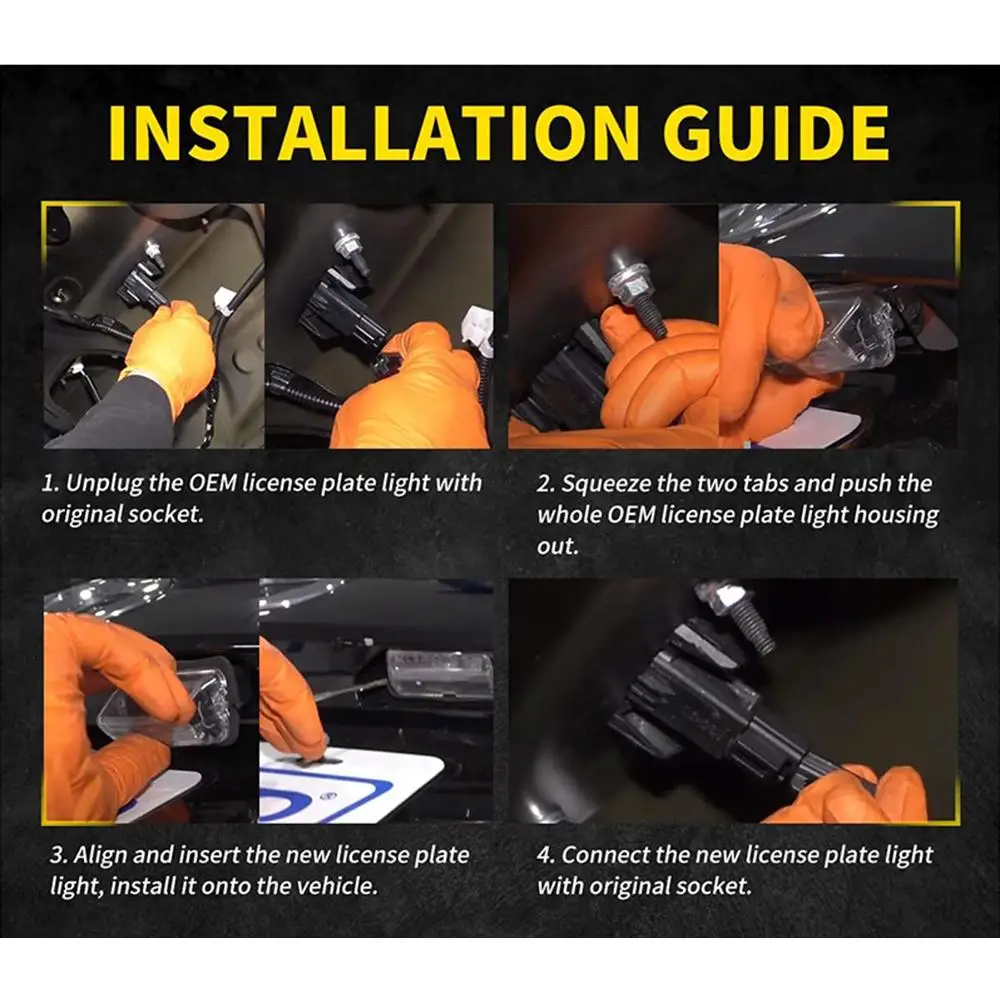 INSTALLATION GUIDE

1. Unplug the OEM license plate light with original socket.

2. Squeeze the two tabs and push the whole OEM license plate light housing out.

3. Align and insert the new license plate light, install it onto the vehicle.

4. Connect the new license plate light with original socket.