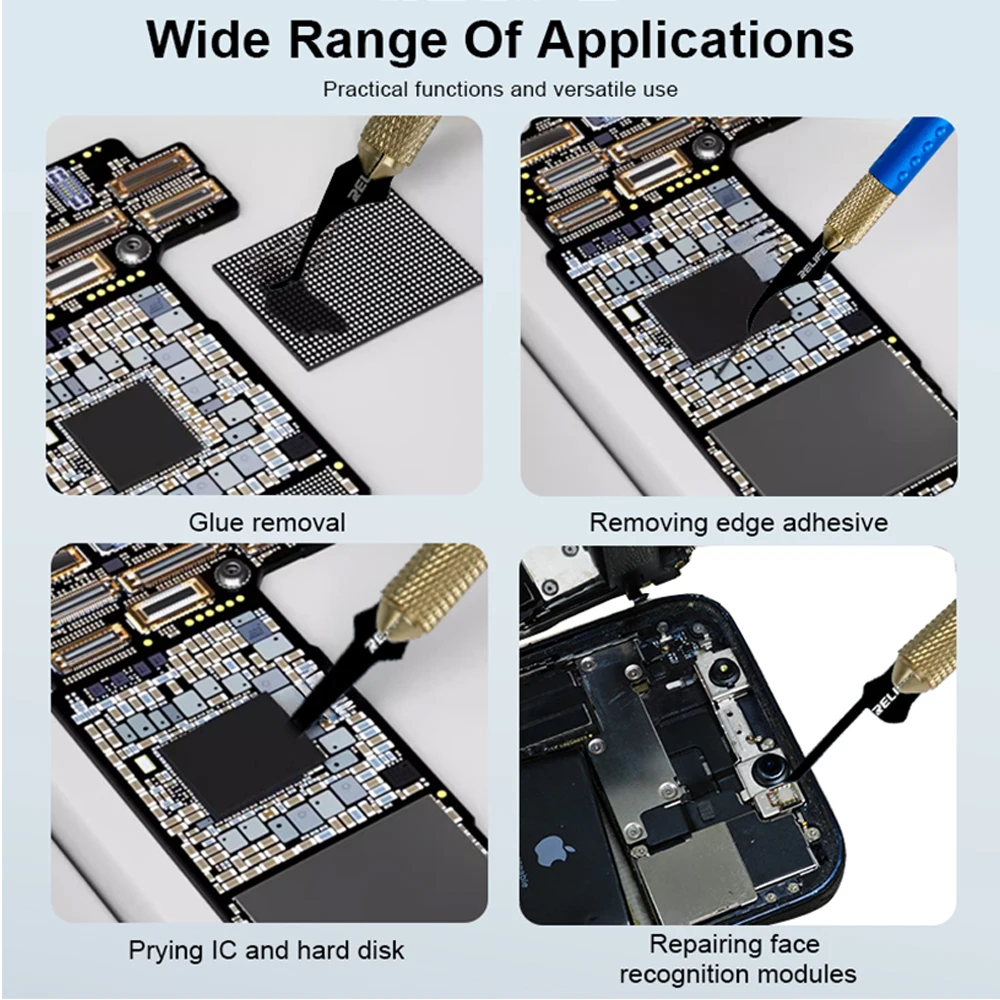 Wide Range Of Applications

Practical functions and versatile use

RELIFE

Glue removal

RELIFE

Removing edge adhesive

RELIFE

Prying IC and hard disk

RELIFE

Repairing face recognition modules