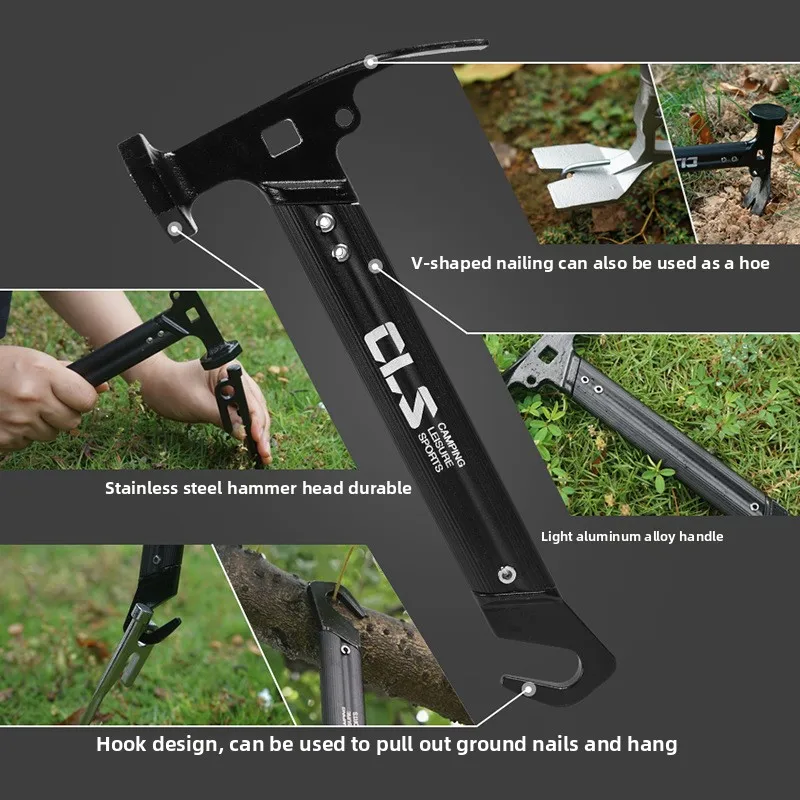 V-shaped nailing can also be used as a hoe

CLS
CAMPING
LEISURE
SPORTS

Stainless steel hammer head durable

Light aluminum alloy handle

Hook design, can be used to pull out ground nails and hang