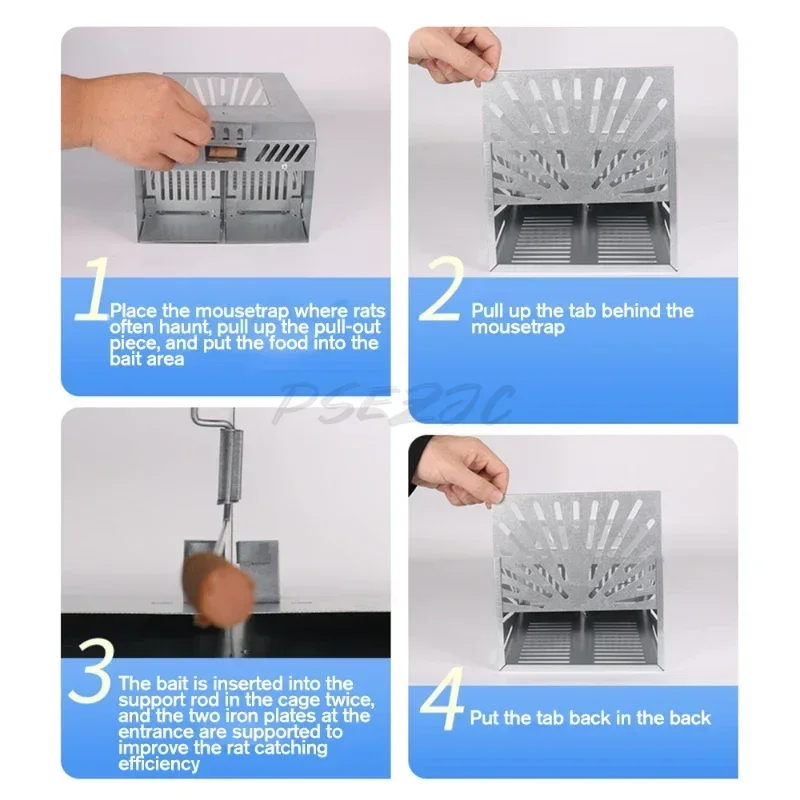 1 Place the mousetrap where rats often haunt, pull up the pull-out piece, and put the food into the bait area

2 Pull up the tab behind the mousetrap

PSEZJC

3 The bait is inserted into the support rod in the cage twice, and the two iron plates at the entrance are supported to improve the rat catching efficiency

4 Put the tab back in the back