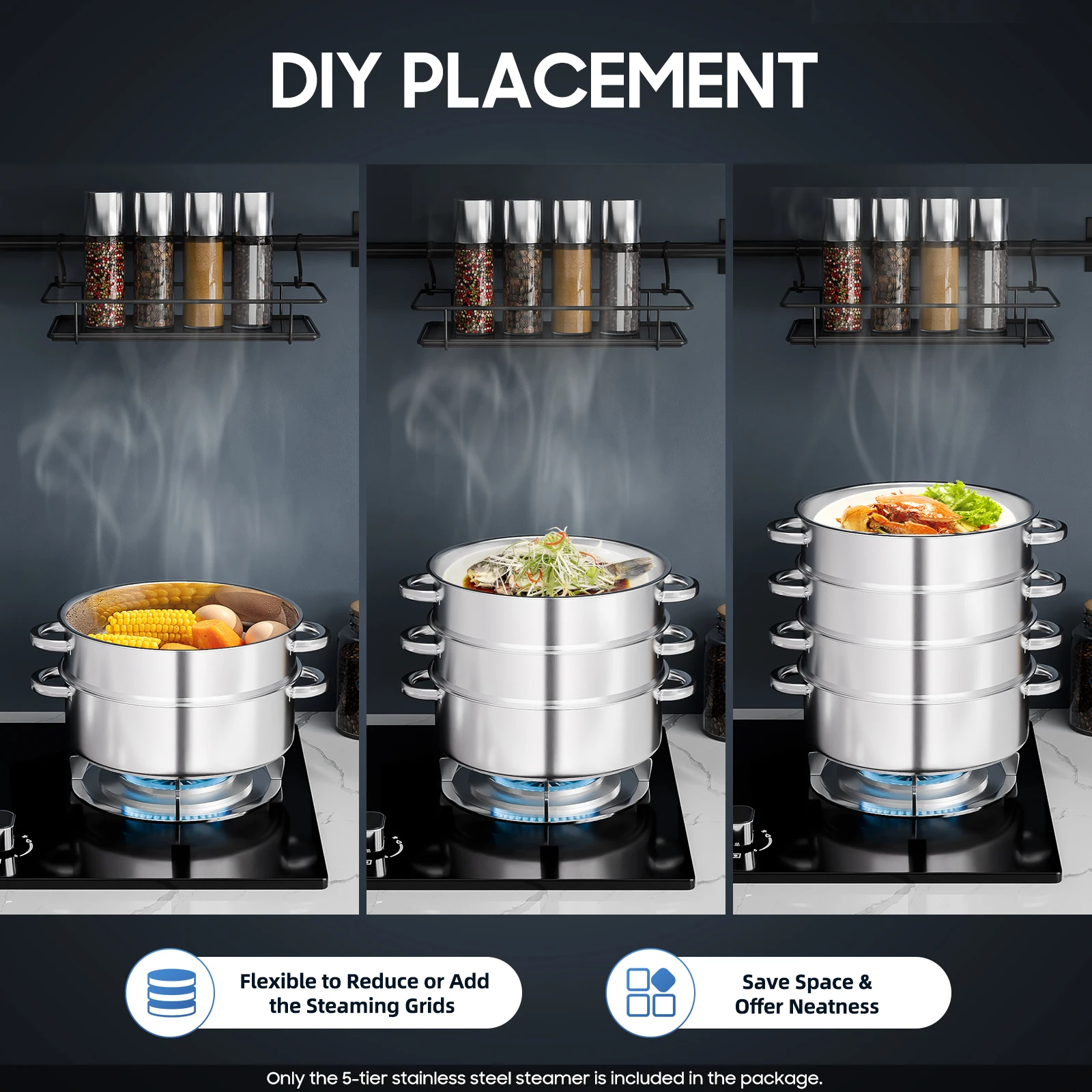 DIY PLACEMENT

Flexible to Reduce or Add the Steaming Grids

Save Space & Offer Neatness

Only the 5-tier stainless steel steamer is included in the package.