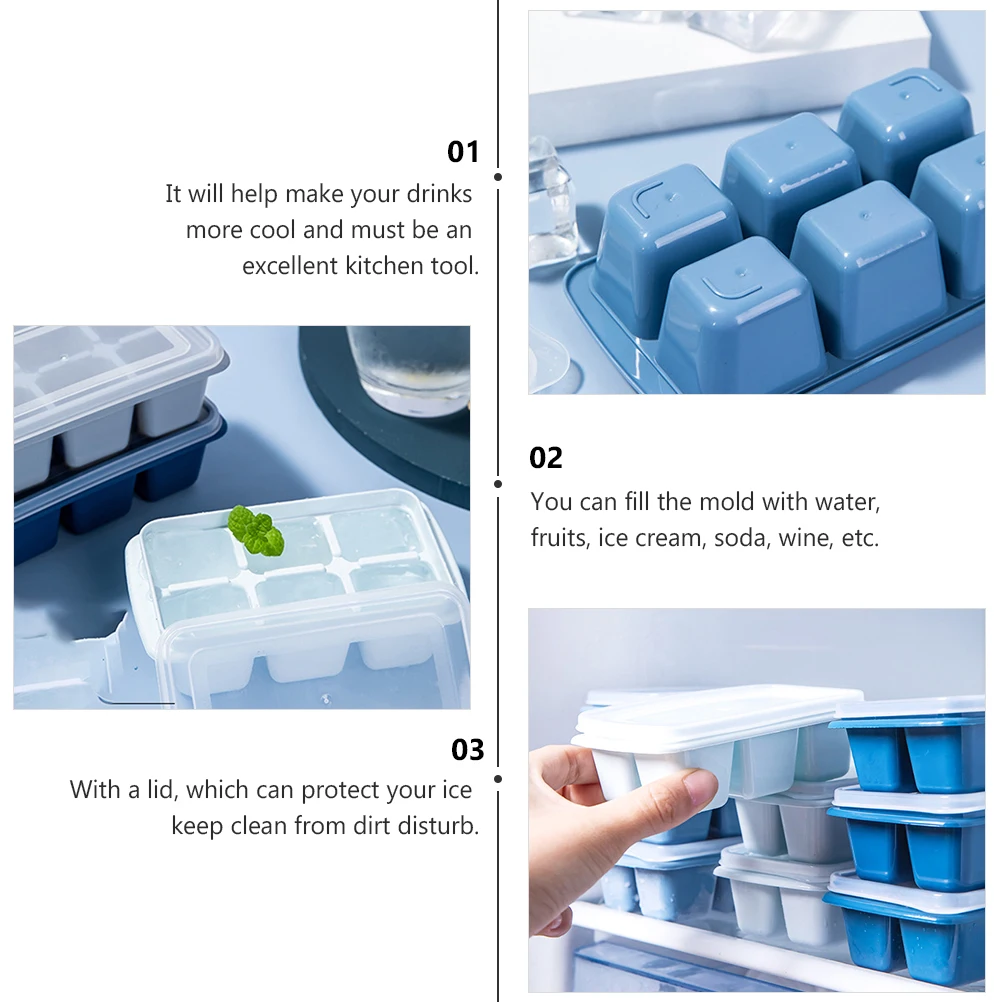 01
It will help make your drinks more cool and must be an excellent kitchen tool.

02
You can fill the mold with water, fruits, ice cream, soda, wine, etc.

03
With a lid, which can protect your ice keep clean from dirt disturb.