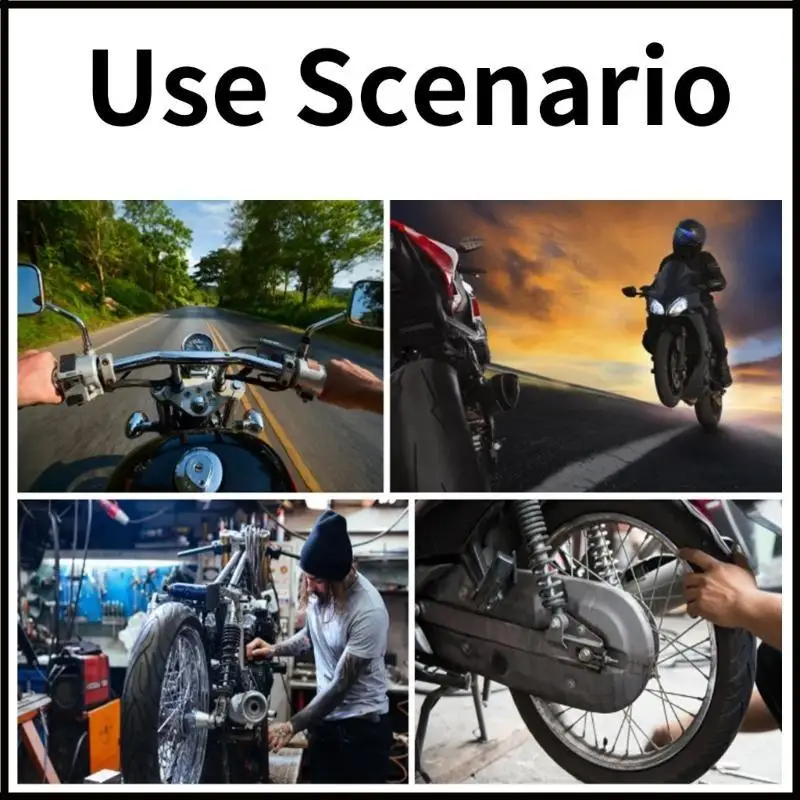 Use Scenario