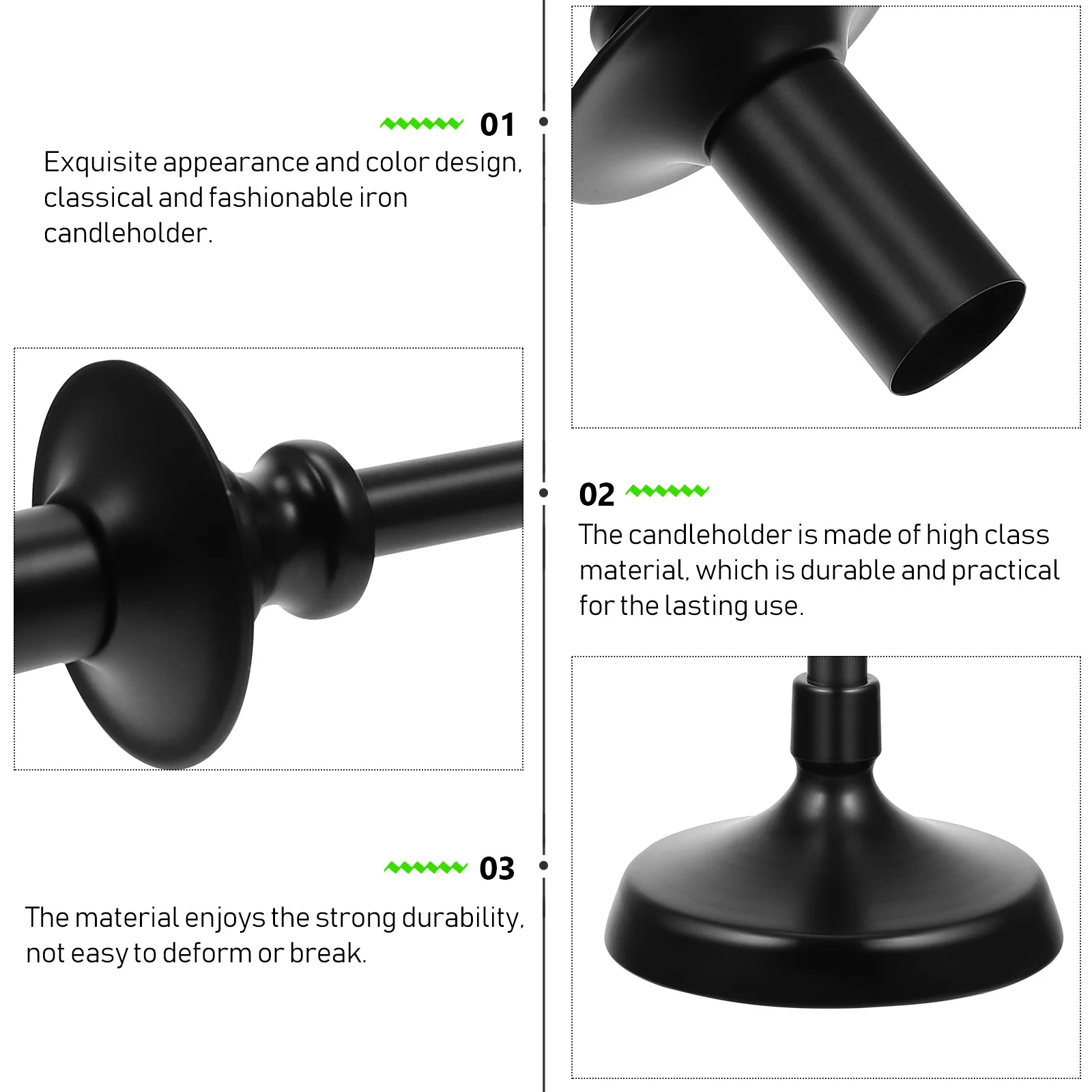 01

Exquisite appearance and color design, classical and fashionable iron candleholder.

02

The candleholder is made of high class material, which is durable and practical for the lasting use.

03

The material enjoys the strong durability, not easy to deform or break.