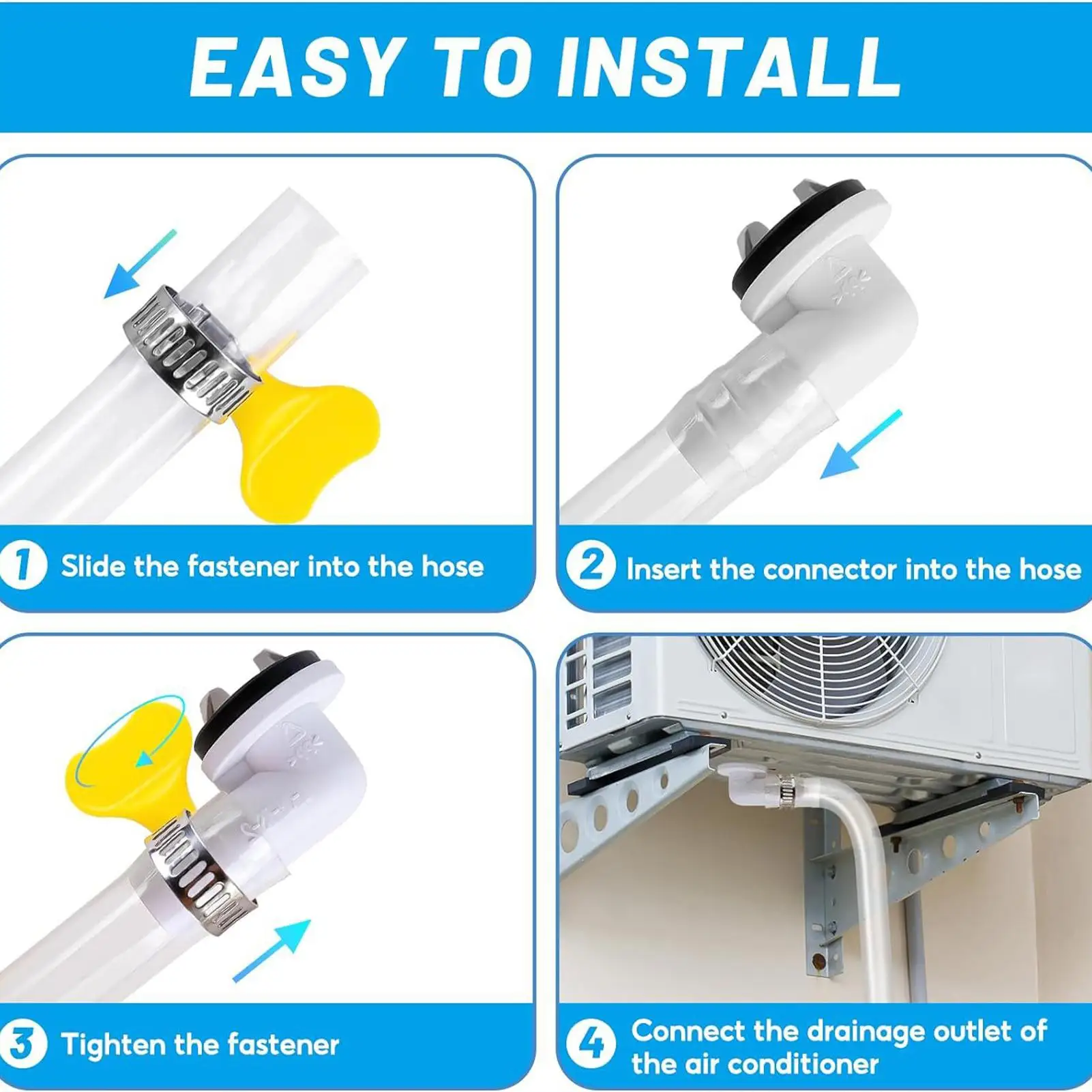 EASY TO INSTALL

1 Slide the fastener into the hose

2 Insert the connector into the hose

3 Tighten the fastener

4 Connect the drainage outlet of the air conditioner