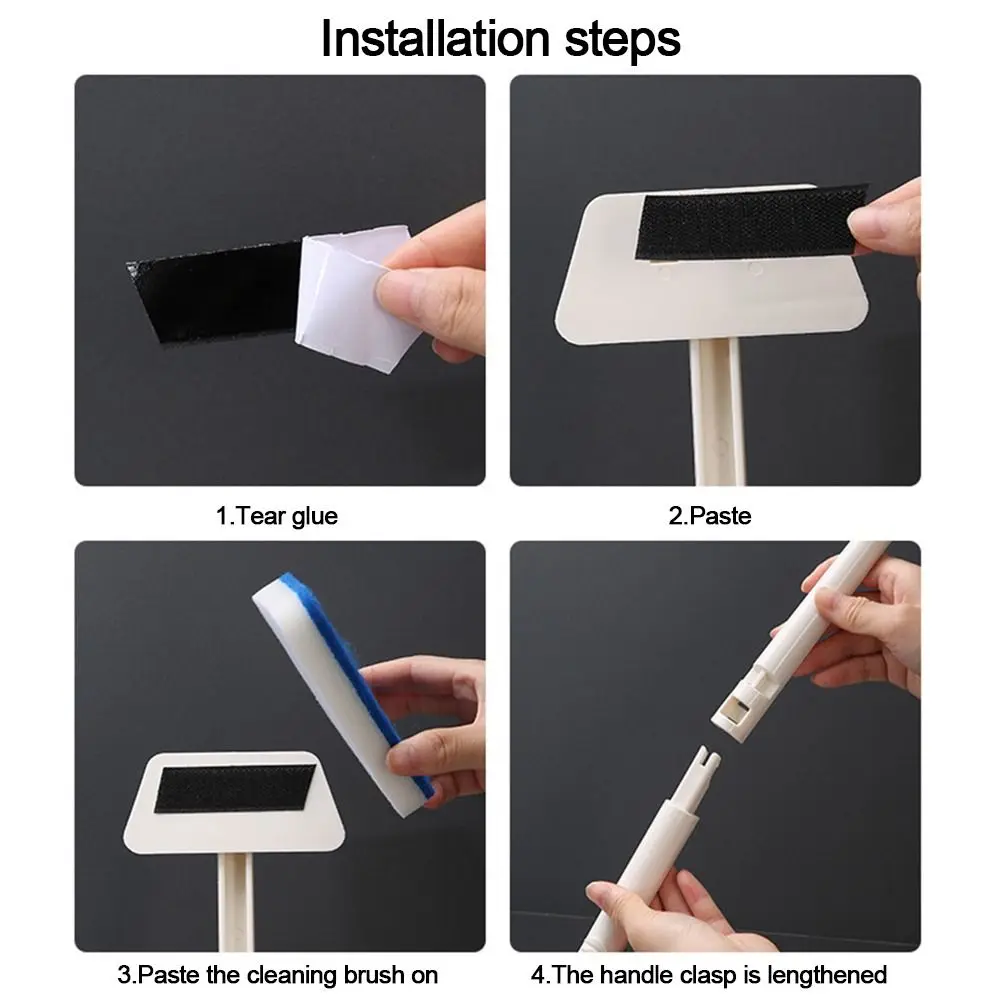 Installation steps

1.Tear glue

2.Paste

3.Paste the cleaning brush on

4.The handle clasp is lengthened