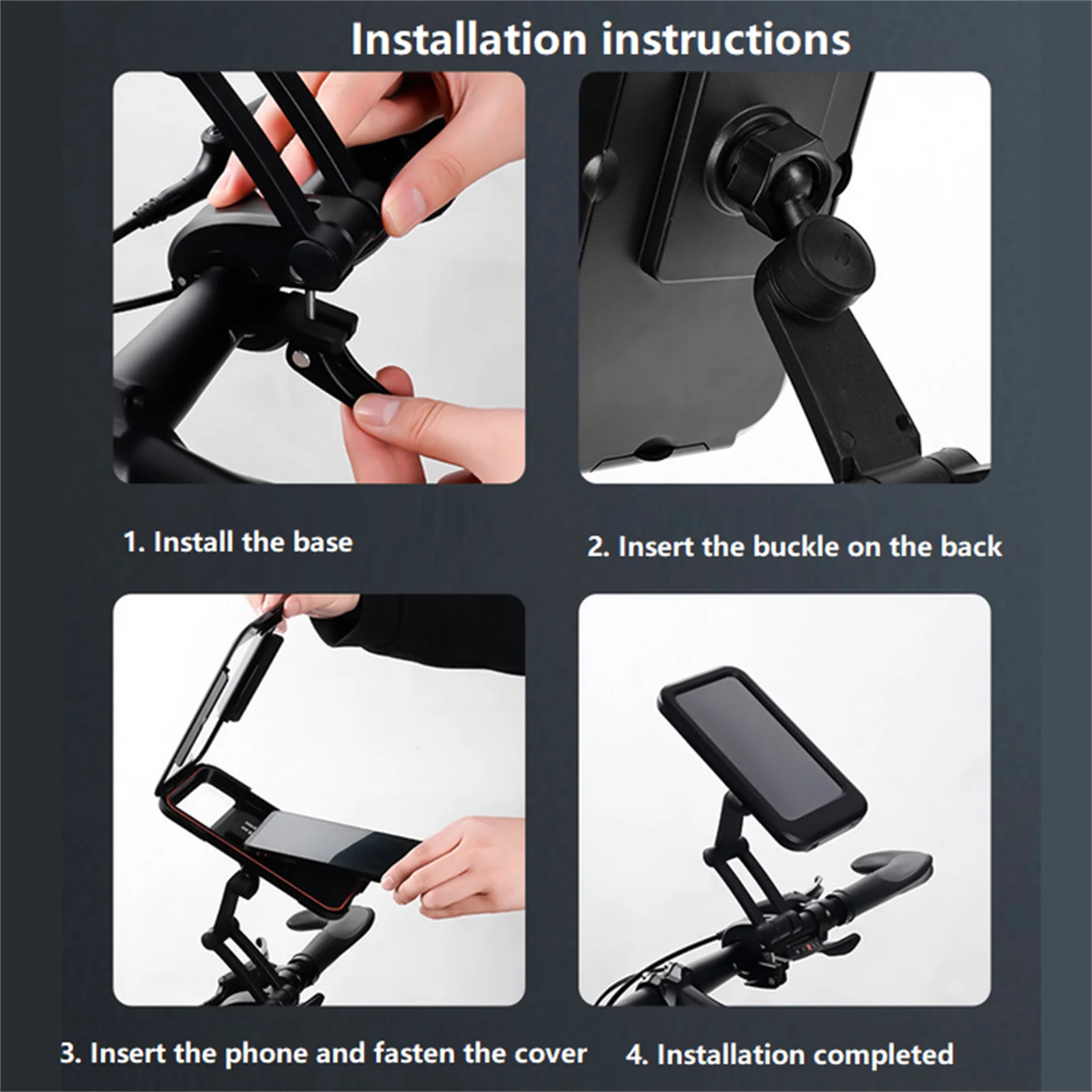 Installation instructions

1. Install the base

2. Insert the buckle on the back

3. Insert the phone and fasten the cover

4. Installation completed