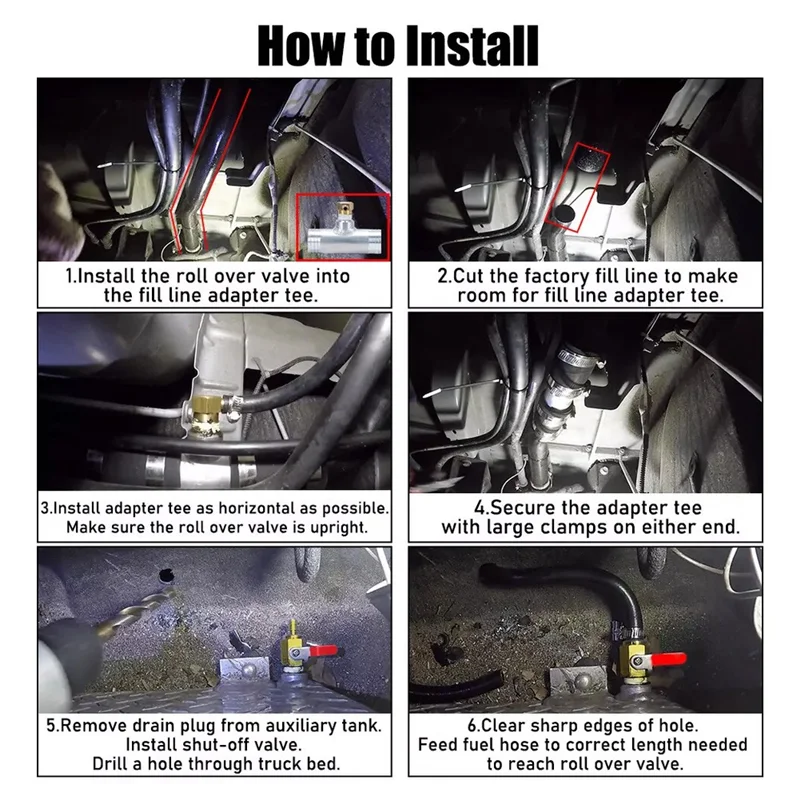 How to Install

1.Install the roll over valve into the fill line adapter tee.

2.Cut the factory fill line to make room for fill line adapter tee.

3.Install adapter tee as horizontal as possible. Make sure the roll over valve is upright.

4.Secure the adapter tee with large clamps on either end.

5.Remove drain plug from auxiliary tank. Install shut-off valve. Drill a hole through truck bed.

6.Clear sharp edges of hole. Feed fuel hose to correct length needed to reach roll over valve.