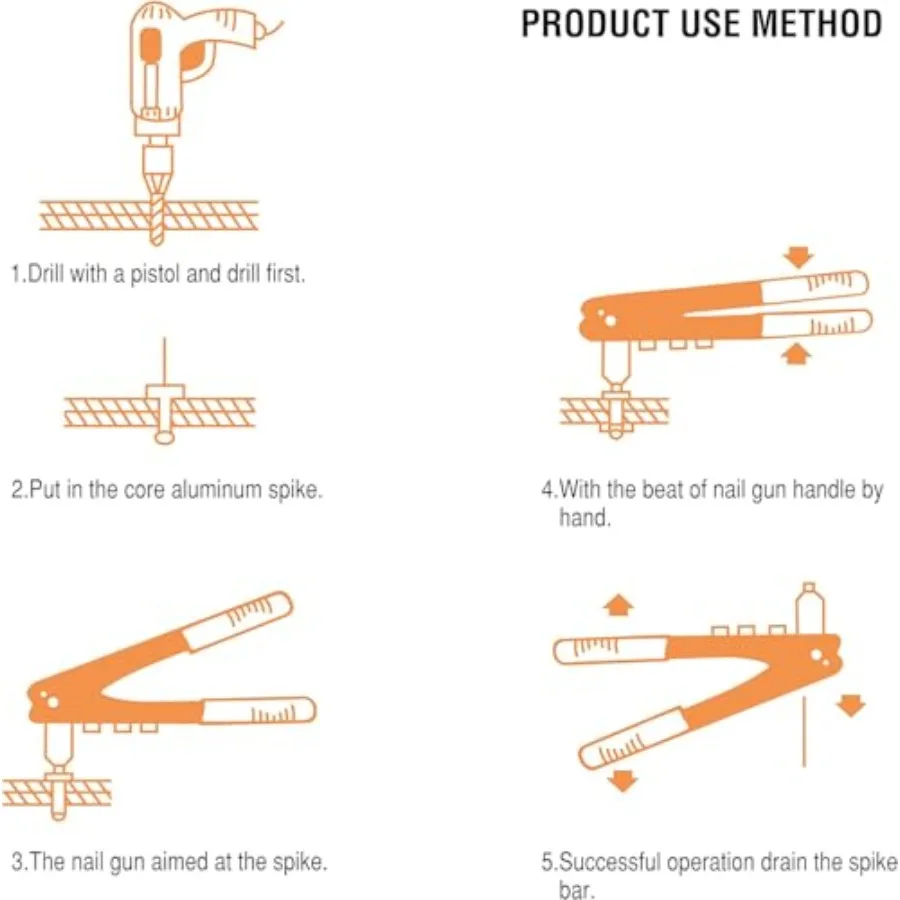 PRODUCT USE METHOD

1.Drill with a pistol and drill first.

2.Put in the core aluminum spike.

3.The nail gun aimed at the spike.

4.With the beat of nail gun handle by hand.

5.Successful operation drain the spike bar.