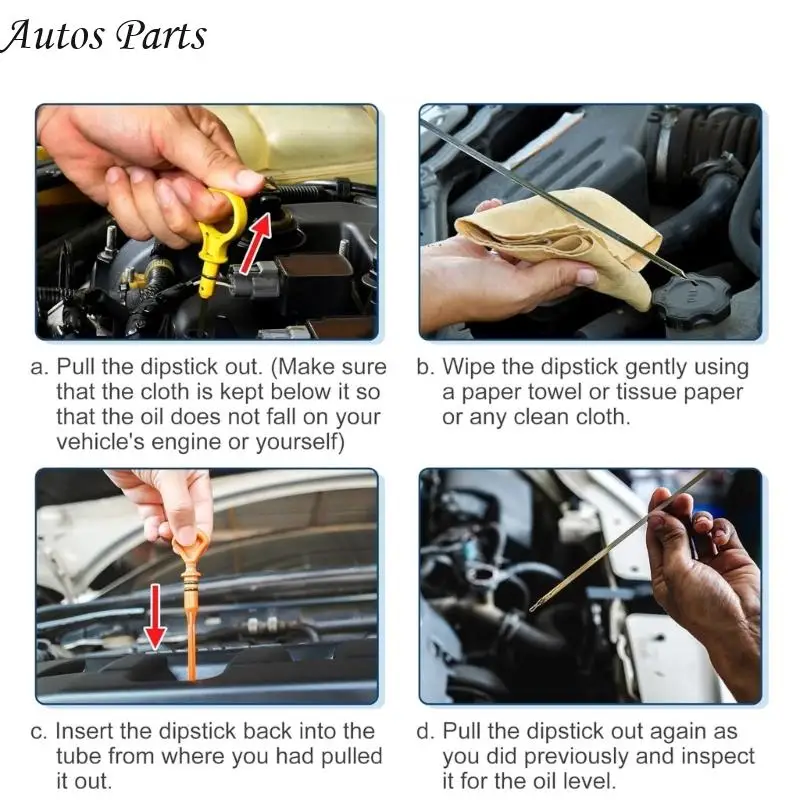 Autos Parts

a. Pull the dipstick out. (Make sure that the cloth is kept below it so that the oil does not fall on your vehicle's engine or yourself)

b. Wipe the dipstick gently using a paper towel or tissue paper or any clean cloth.

c. Insert the dipstick back into the tube from where you had pulled it out.

d. Pull the dipstick out again as you did previously and inspect it for the oil level.