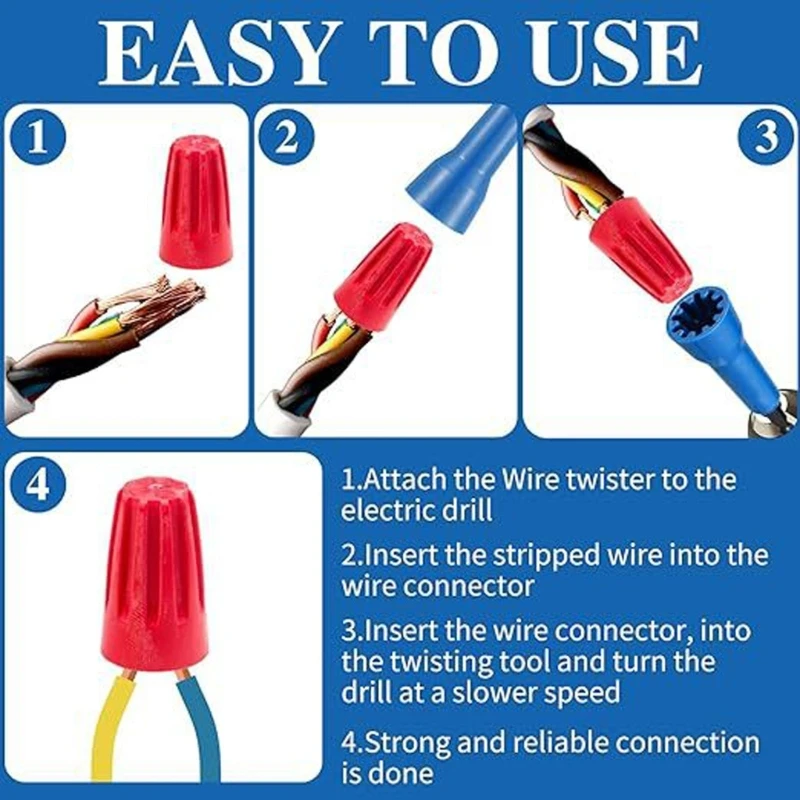 EASY TO USE

1

2

3

4

1.Attach the Wire twister to the electric drill

2.Insert the stripped wire into the wire connector

3.Insert the wire connector, into the twisting tool and turn the drill at a slower speed

4.Strong and reliable connection is done