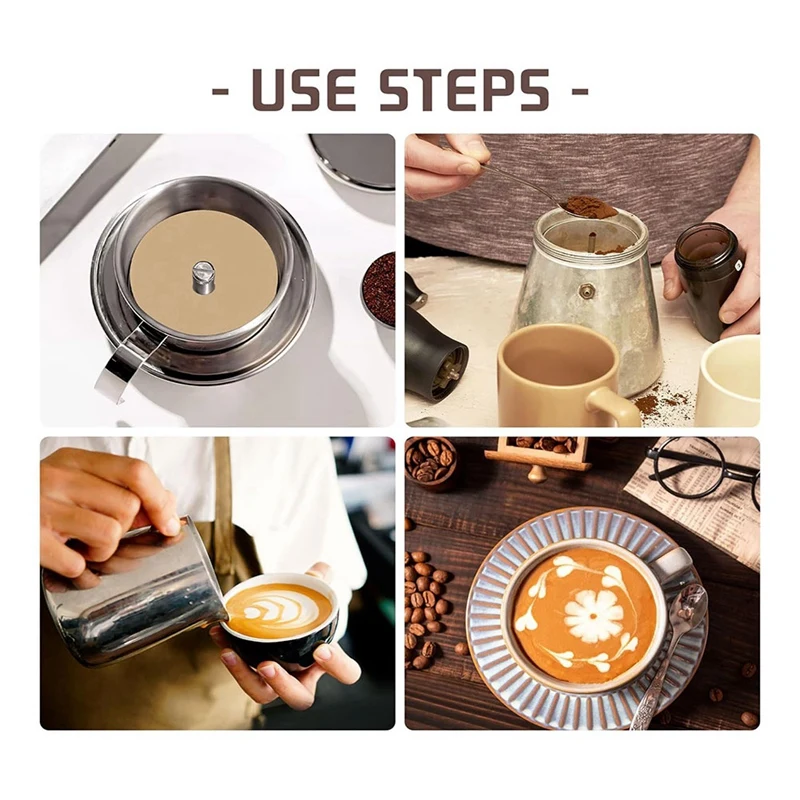 - USE STEPS -