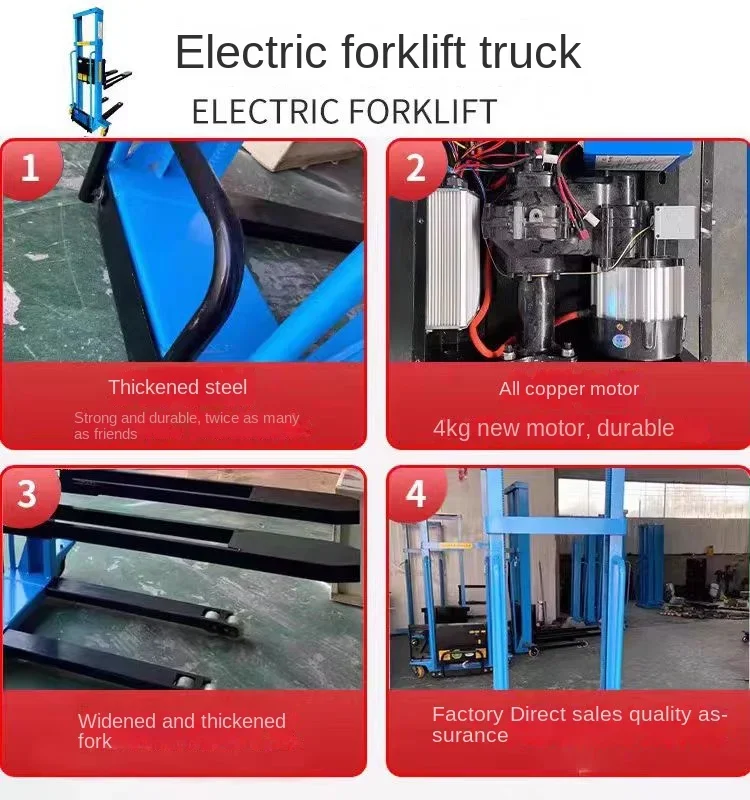 Electric forklift truck

ELECTRIC FORKLIFT

1

Thickened steel

Strong and durable, twice as many as friends

2

All copper motor

4kg new motor, durable

3

Widened and thickened fork

4

Factory Direct sales quality assurance