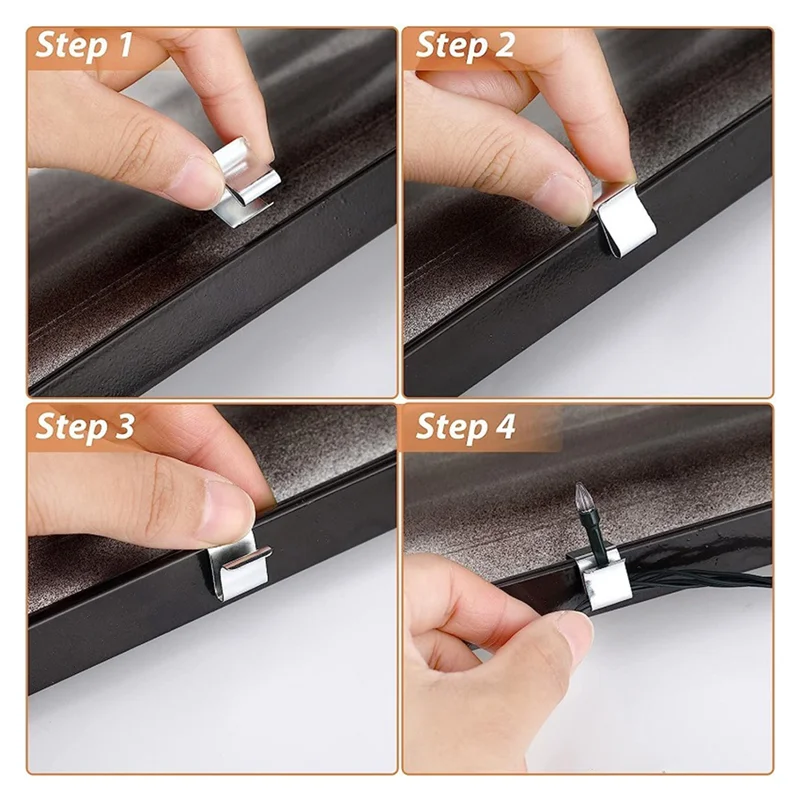 Step 1

Step 2

Step 3

Step 4