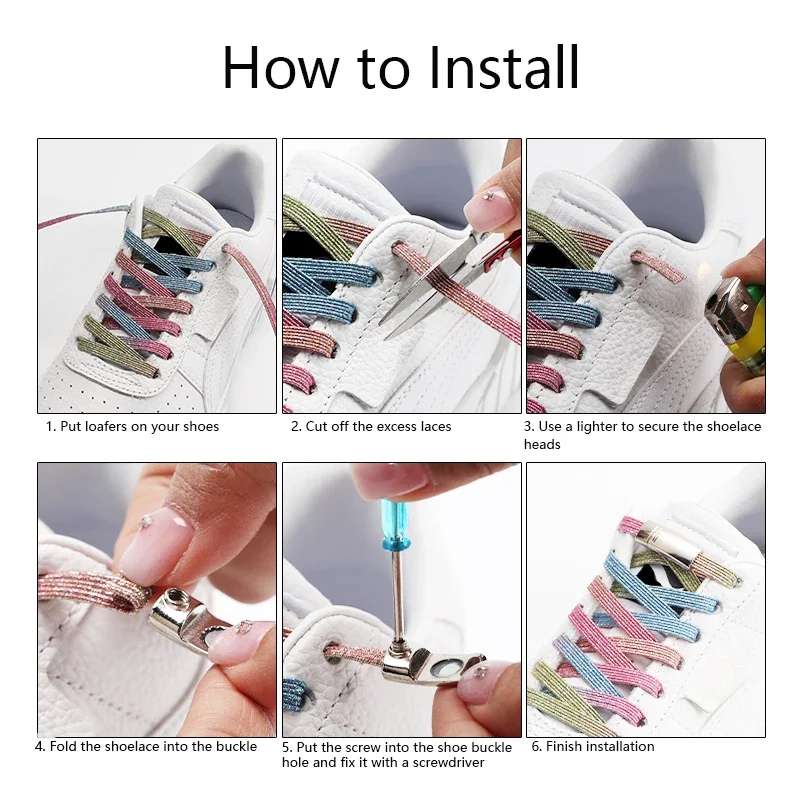 How to Install

1. Put loafers on your shoes

2. Cut off the excess laces

3. Use a lighter to secure the shoelace heads

4. Fold the shoelace into the buckle

5. Put the screw into the shoe buckle hole and fix it with a screwdriver

6. Finish installation