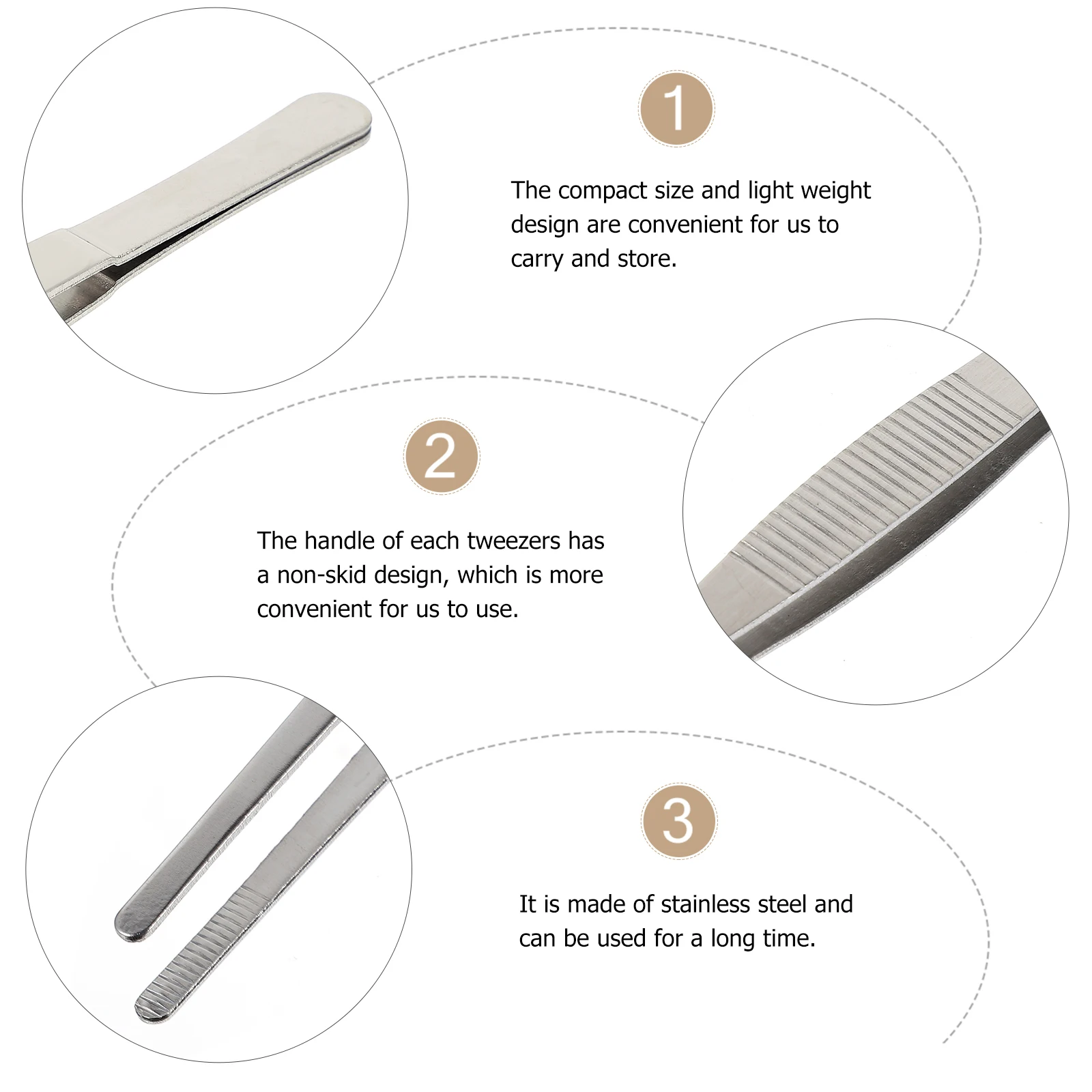 1

The compact size and light weight design are convenient for us to carry and store.

2

The handle of each tweezers has a non-skid design, which is more convenient for us to use.

3

It is made of stainless steel and can be used for a long time.