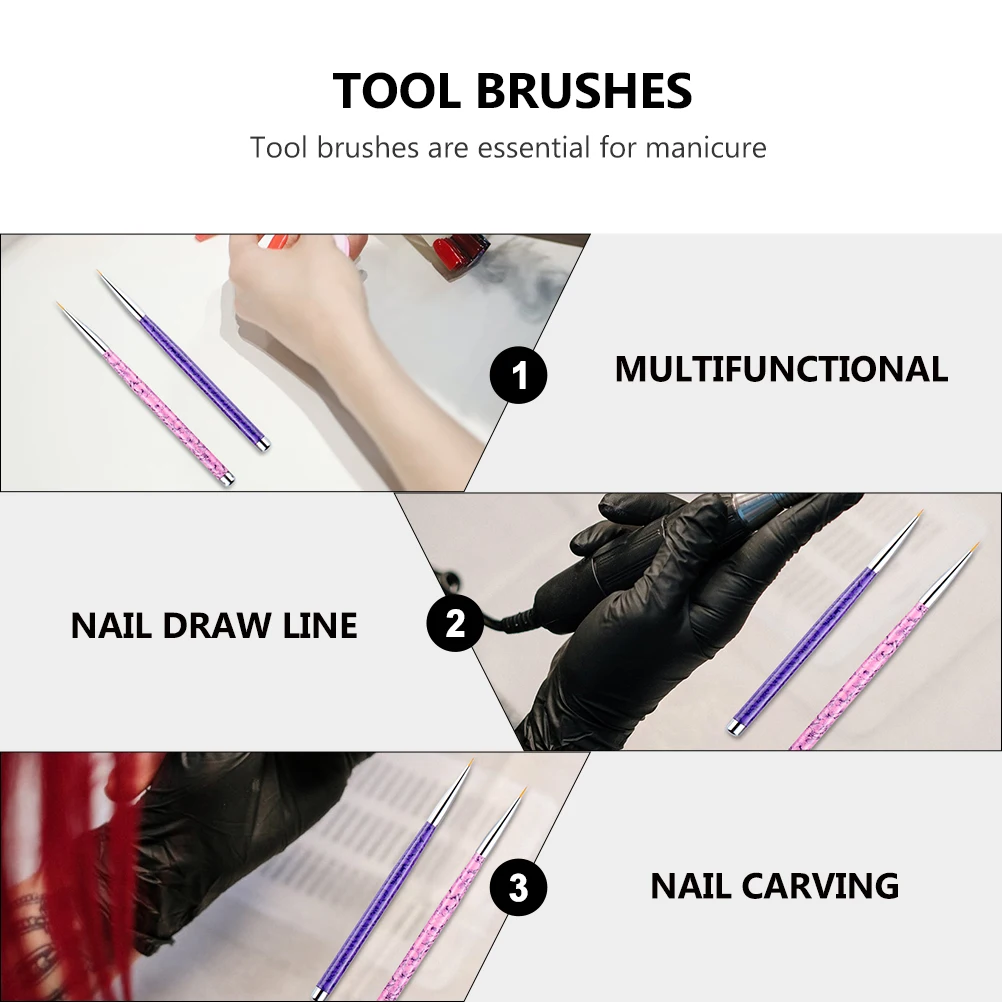 TOOL BRUSHES

Tool brushes are essential for manicure

1

MULTIFUNCTIONAL

NAIL DRAW LINE

2

3

NAIL CARVING