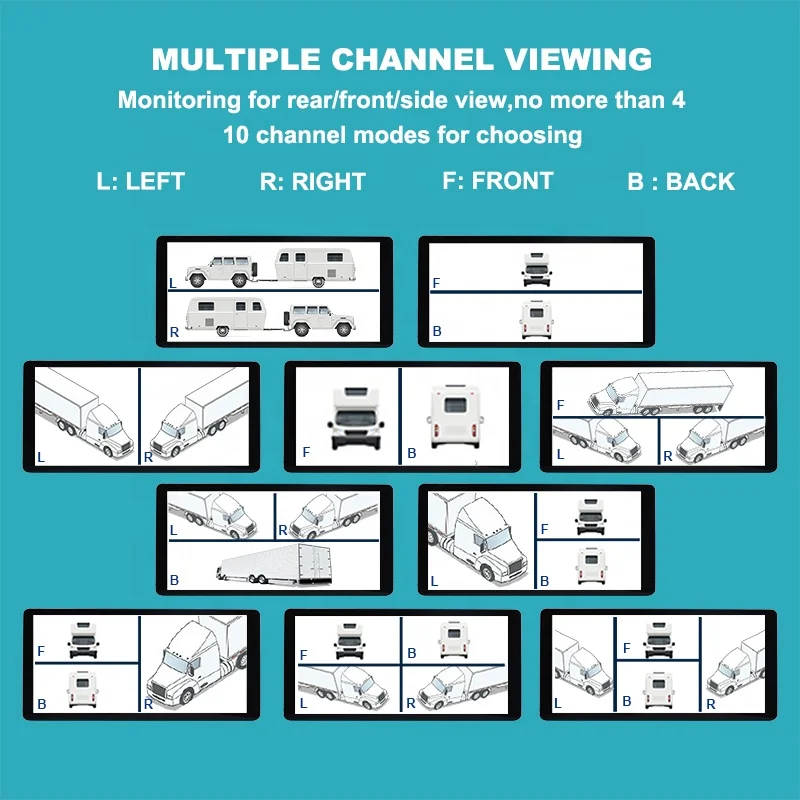 MULTIPLE CHANNEL VIEWING
Monitoring for rear/front/side view,no more than 4
10 channel modes for choosing

L: LEFT R: RIGHT F: FRONT B : BACK

L
R

F
B

L R

F B

F
L R

L R
B

L
F
B

F
B
R

F B
L R

L F
B R