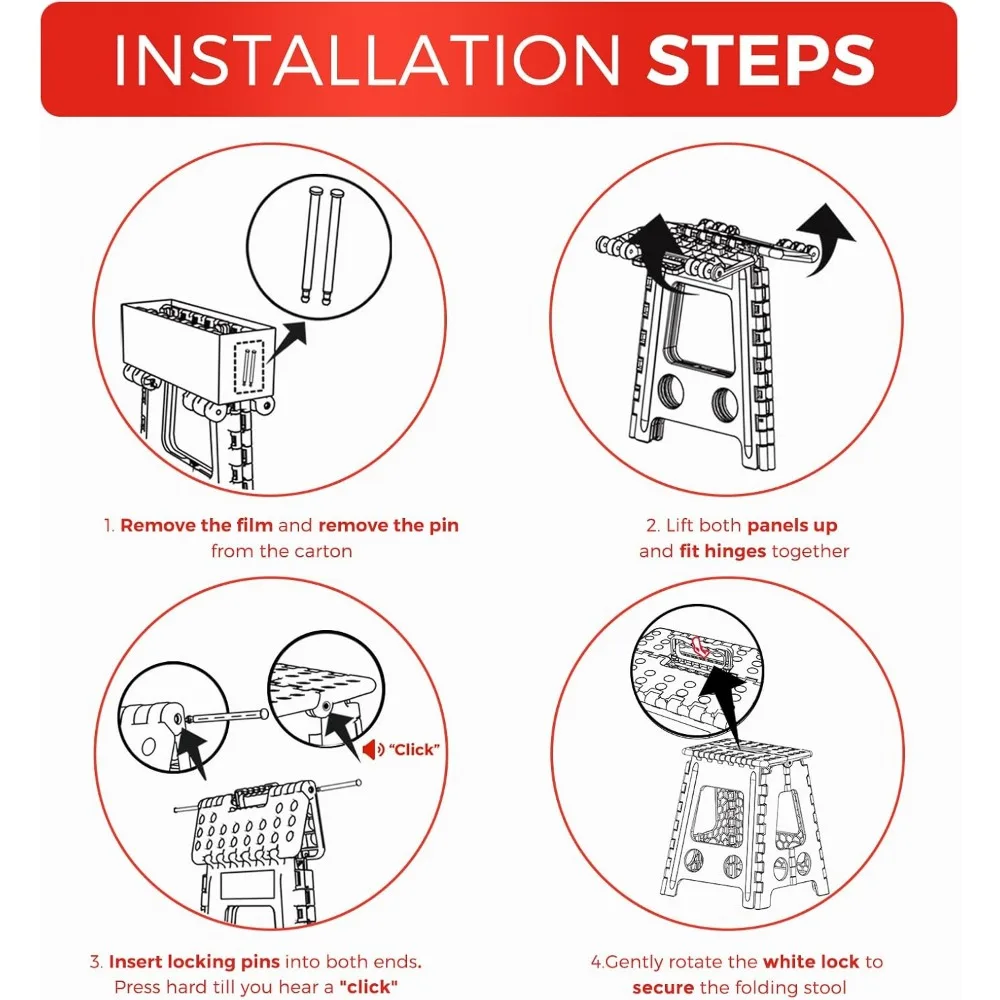 INSTALLATION STEPS

1. Remove the film and remove the pin from the carton

2. Lift both panels up and fit hinges together

"Click"

3. Insert locking pins into both ends. Press hard till you hear a "click"

4.Gently rotate the white lock to secure the folding stool