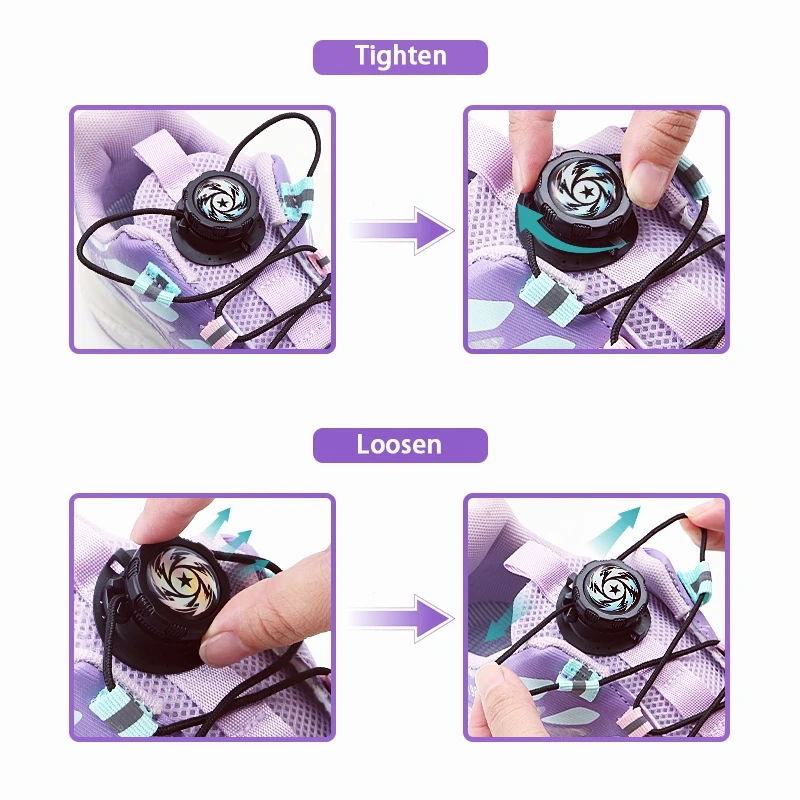 Tighten

Loosen