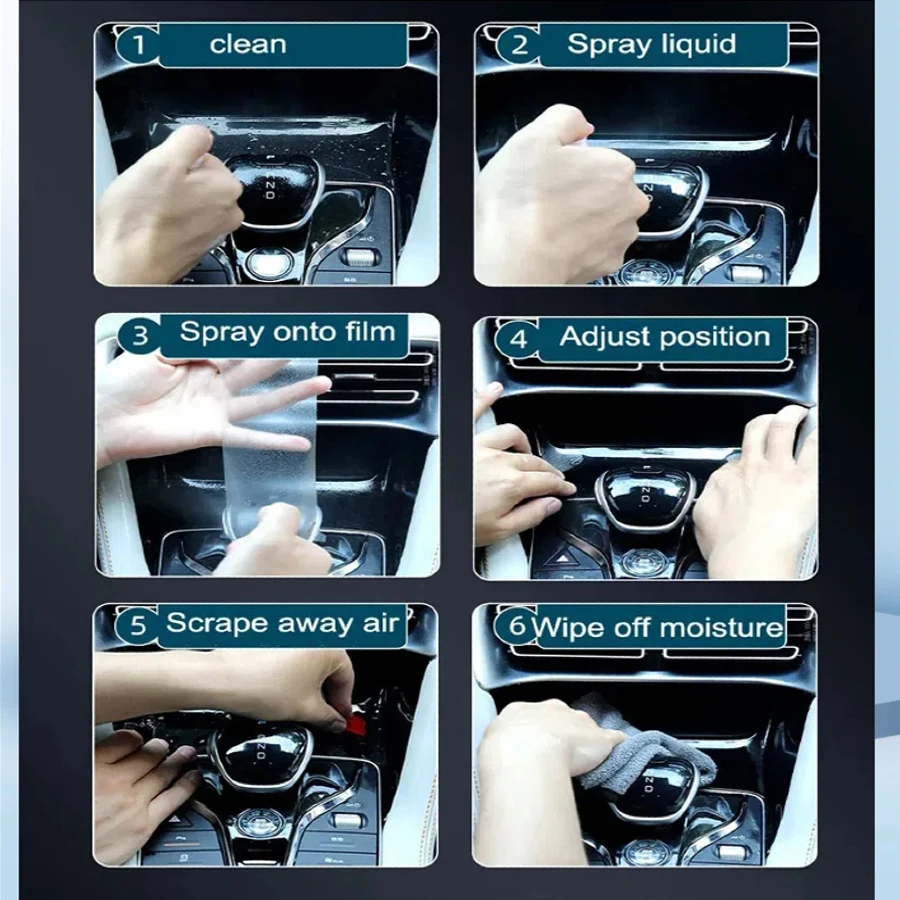 1 clean

2 Spray liquid

3 Spray onto film

4 Adjust position

5 Scrape away air

6 Wipe off moisture