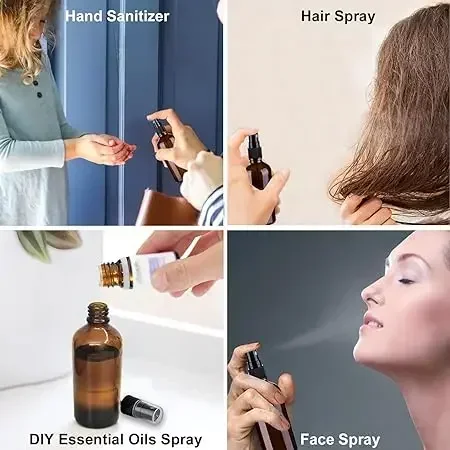 Hand Sanitizer

Hair Spray

DIY Essential Oils Spray

Face Spray