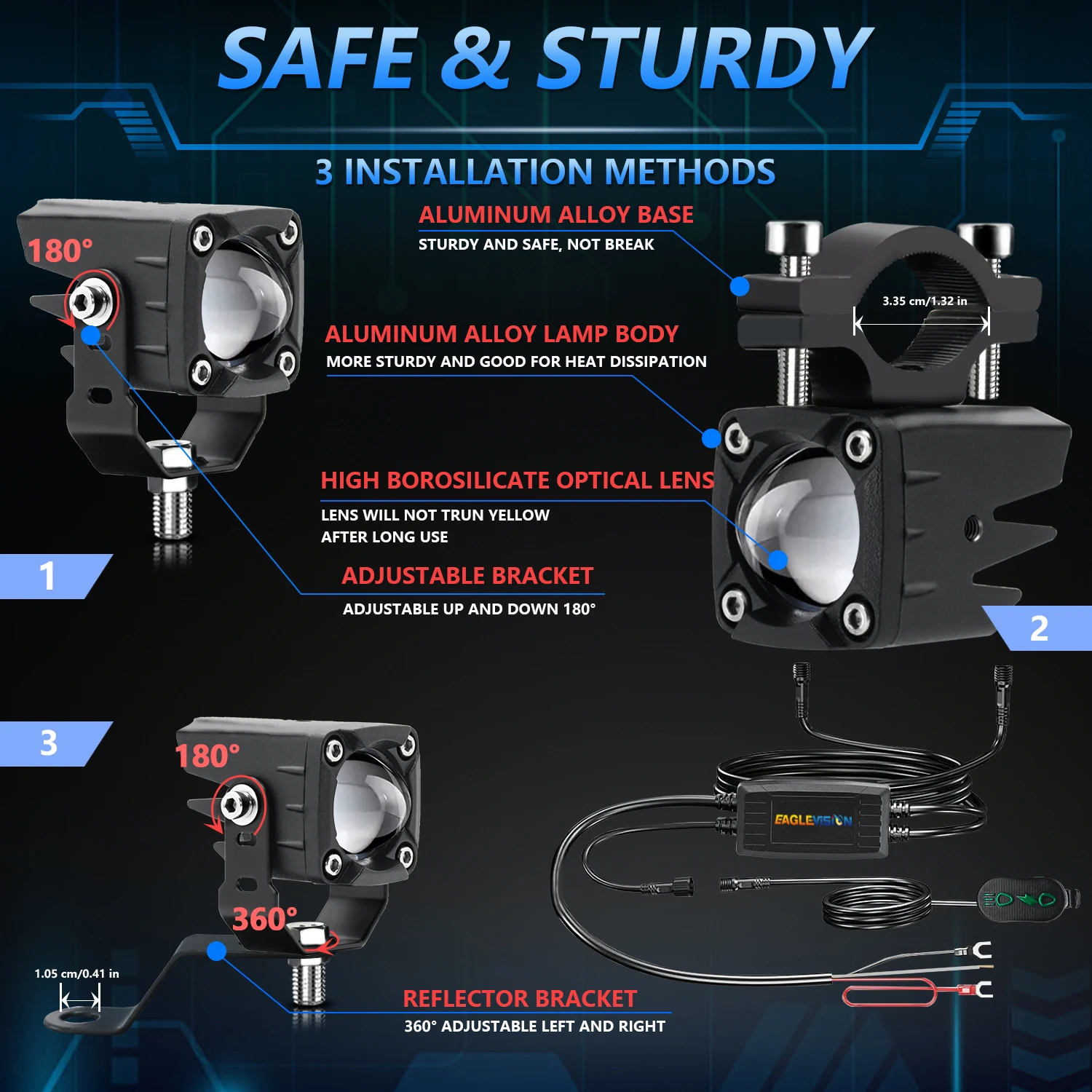 SAFE & STURDY

3 INSTALLATION METHODS

180°

ALUMINUM ALLOY BASE
STURDY AND SAFE, NOT BREAK

3.35 cm/1.32 in

ALUMINUM ALLOY LAMP BODY
MORE STURDY AND GOOD FOR HEAT DISSIPATION

HIGH BOROSILICATE OPTICAL LENS
LENS WILL NOT TRUN YELLOW AFTER LONG USE

1

ADJUSTABLE BRACKET
ADJUSTABLE UP AND DOWN 180°

2

3

180°

EAGLEVISION

360°

1.05 cm/0.41 in

REFLECTOR BRACKET
360° ADJUSTABLE LEFT AND RIGHT