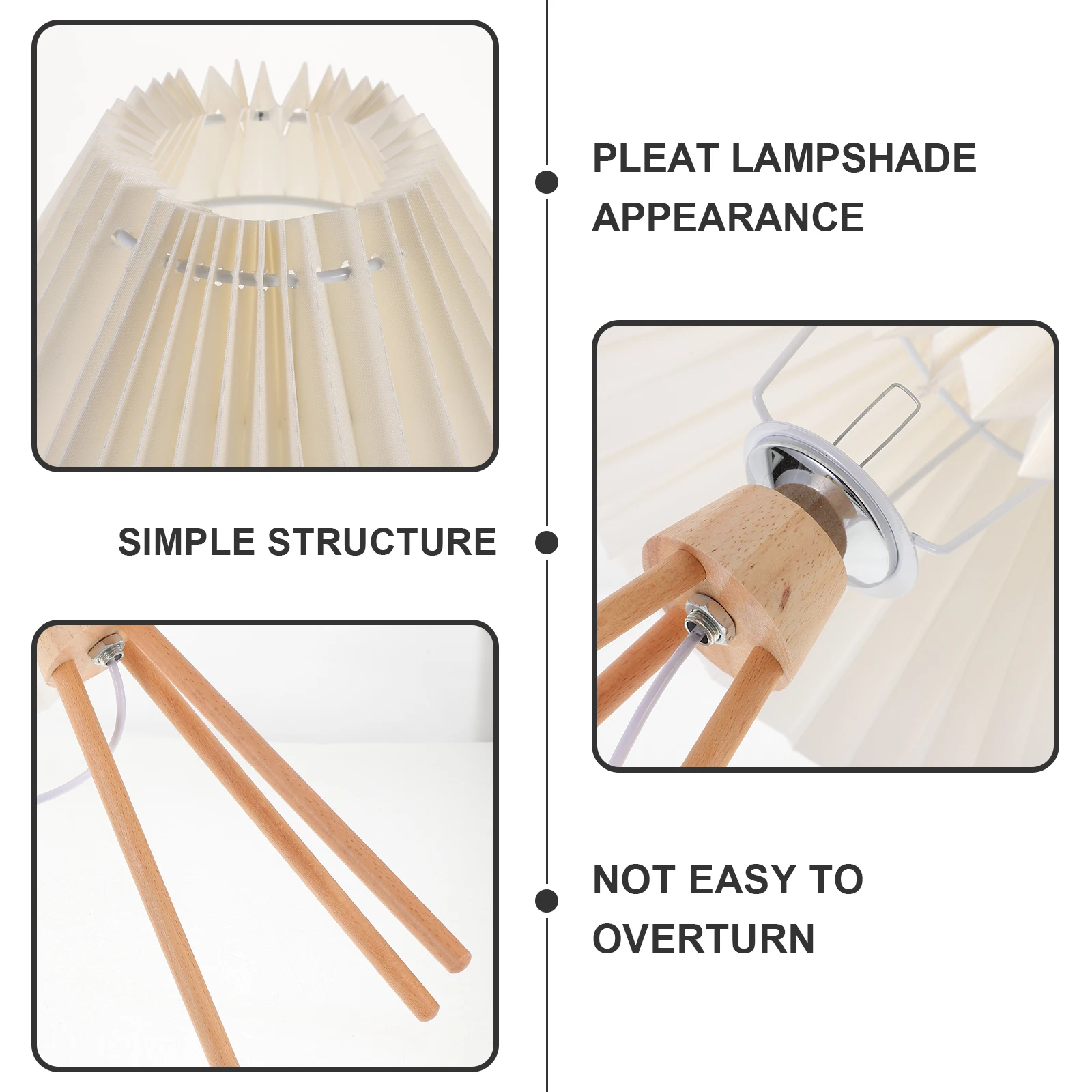 PLEAT LAMPSHADE APPEARANCE

SIMPLE STRUCTURE

NOT EASY TO OVERTURN